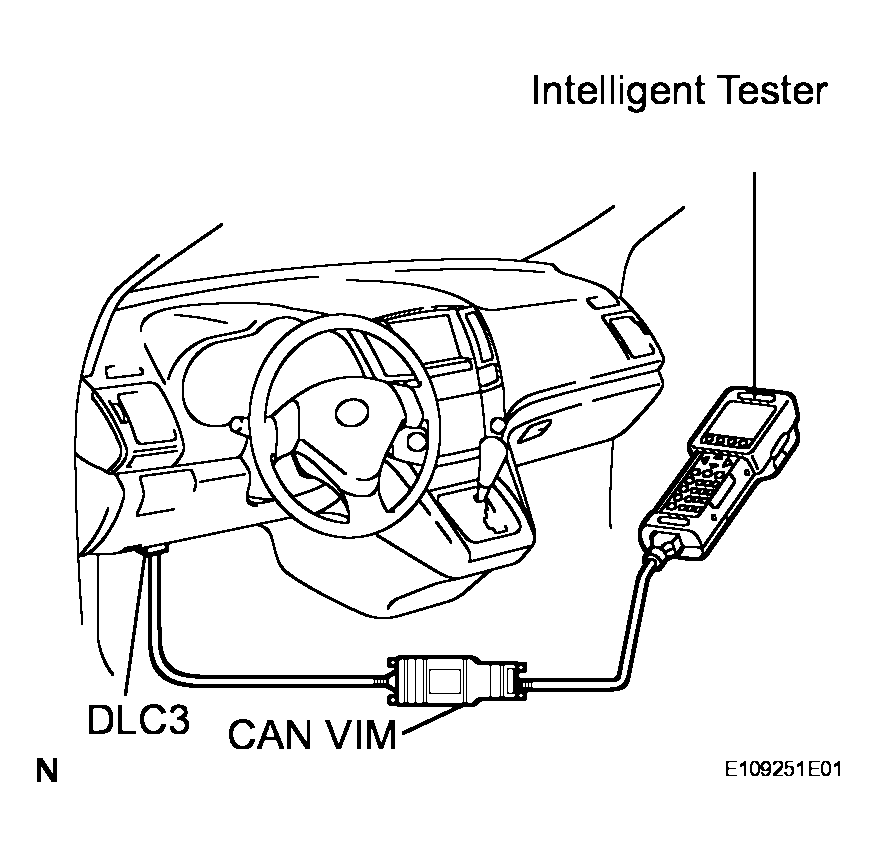 Intelligent Tester

DLC3

CAN VIM

N

E109251E01