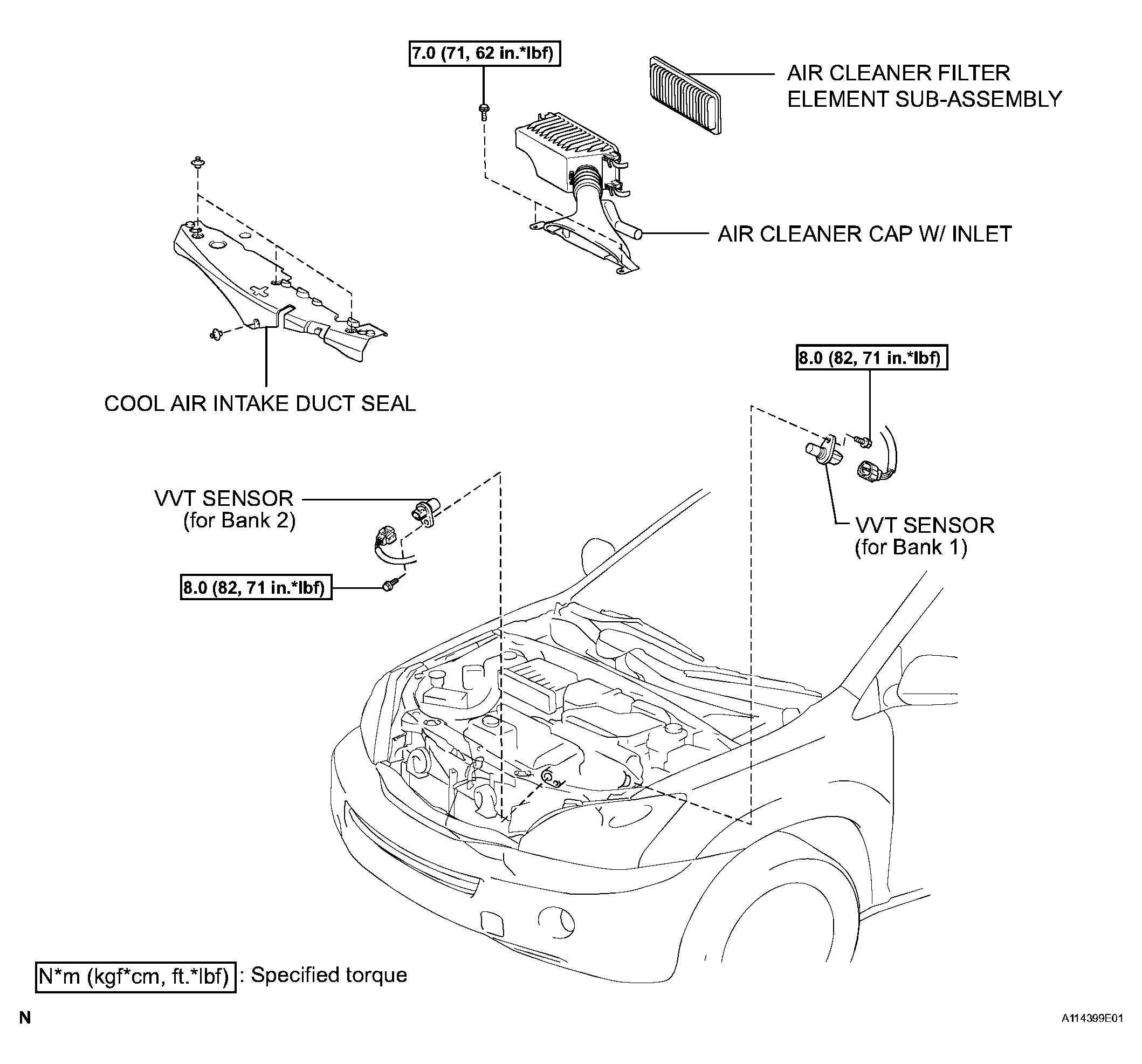 7.0 (71, 62 in.*lbf)

AIR CLEANER FILTER ELEMENT SUB-ASSEMBLY

AIR CLEANER CAP W/ INLET

COOL AIR INTAKE DUCT SEAL

8.0 (82, 71 in.*lbf)

VVT SENSOR (for Bank 2)

8.0 (82, 71 in.*lbf)

VVT SENSOR (for Bank 1)

N*m (kgf*cm, ft.*lbf) : Specified torque

N

A114399E01