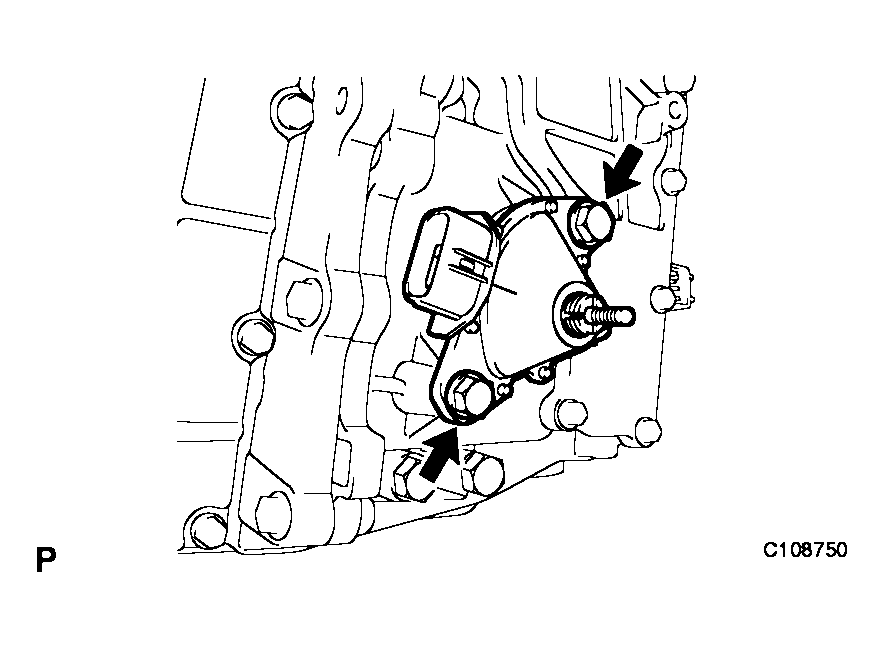 P

C108750