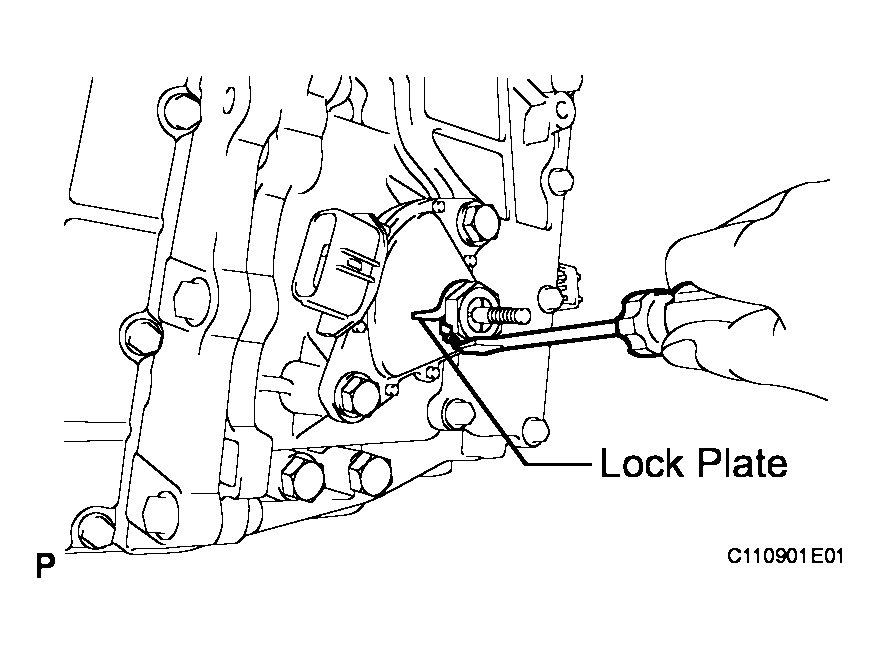 Lock Plate

P

C110901E01