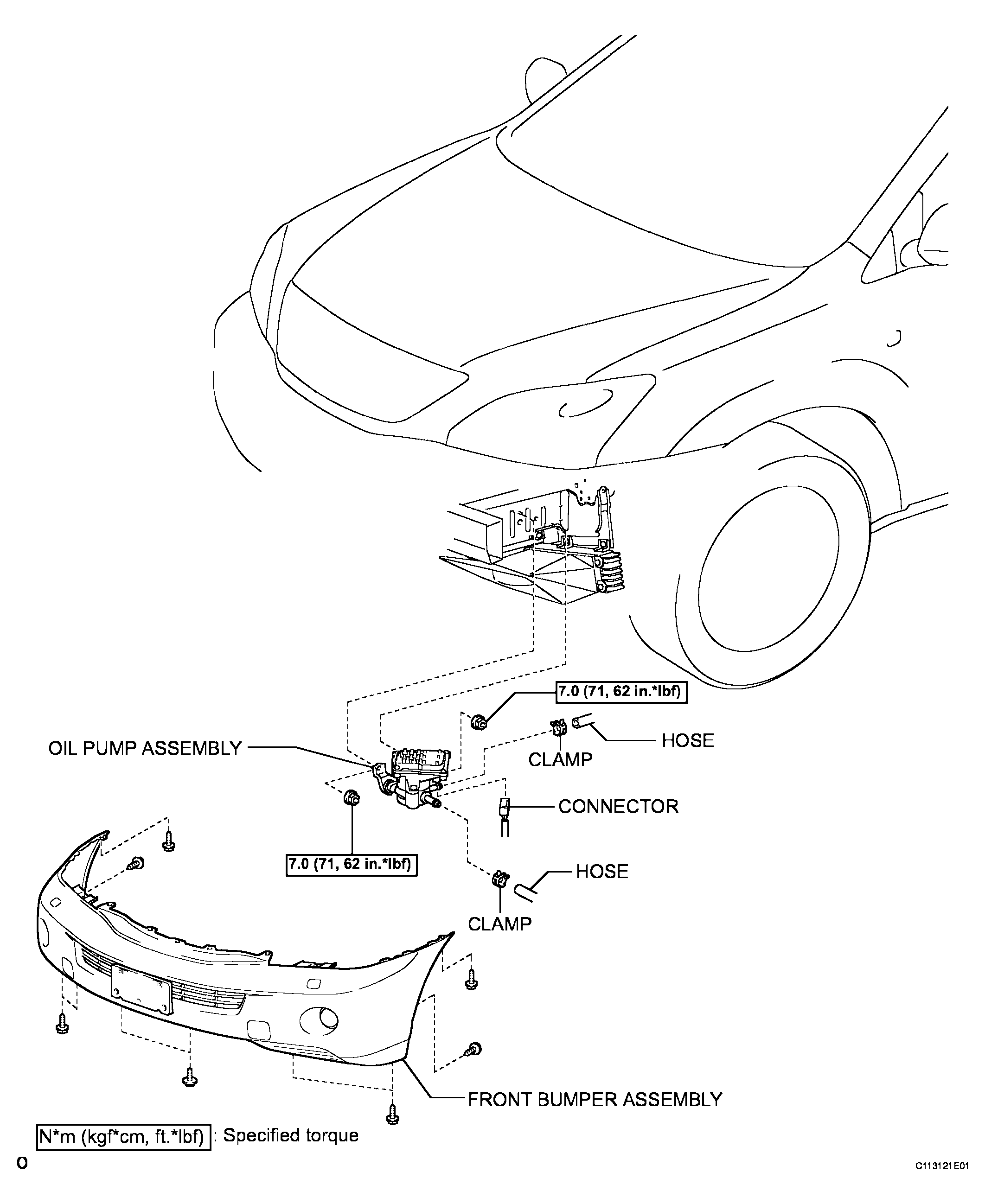 7.0 (71, 62 in.*lbf)

HOSE

CLAMP

OIL PUMP ASSEMBLY

CONNECTOR

7.0 (71, 62 in.*lbf)

HOSE

CLAMP

FRONT BUMPER ASSEMBLY

N*m (kgf*cm, ft.*lbf) : Specified torque

O

C113121E01