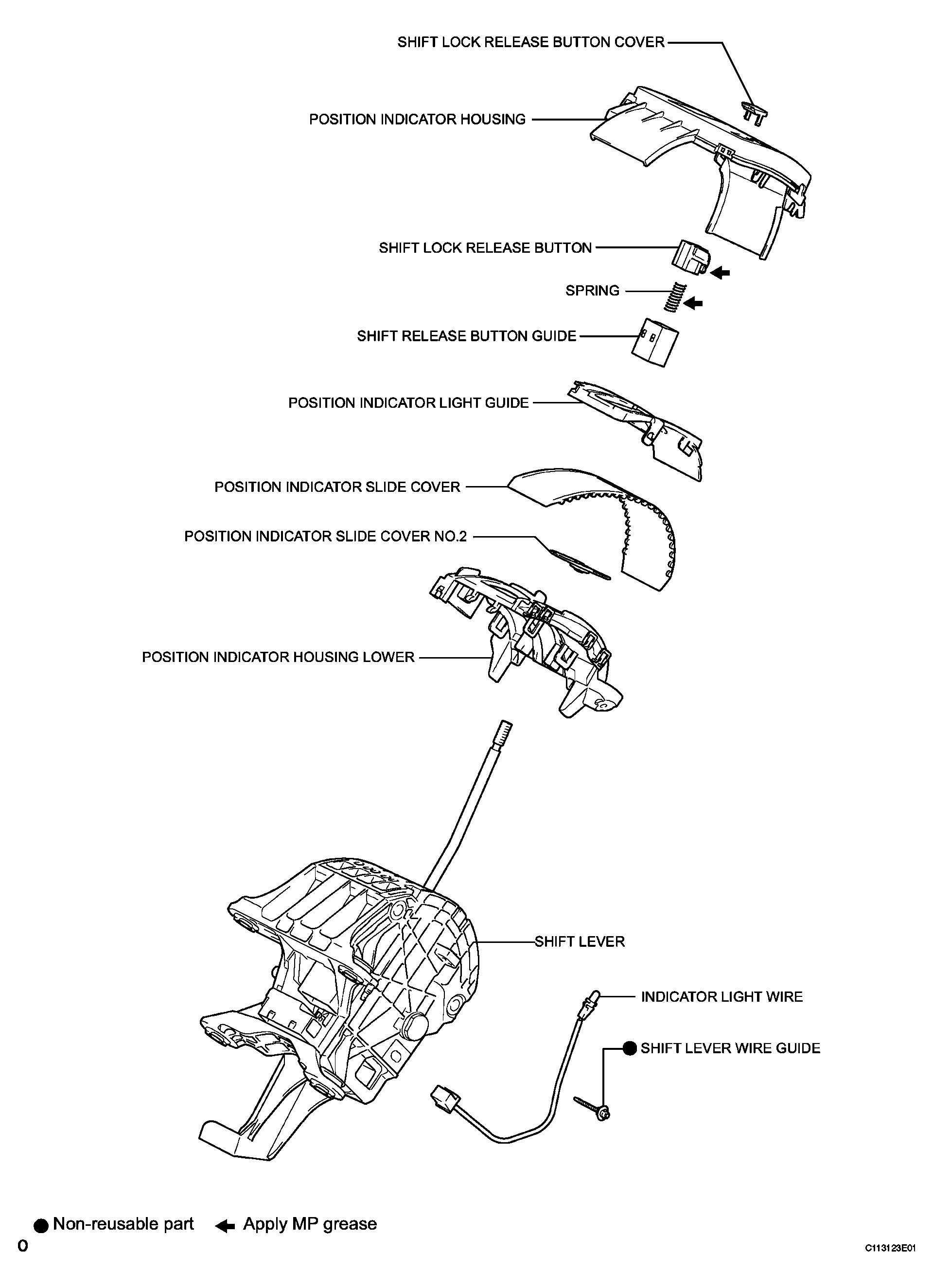 SHIFT LOCK RELEASE BUTTON COVER

POSITION INDICATOR HOUSING

SHIFT LOCK RELEASE BUTTON

SPRING

SHIFT RELEASE BUTTON GUIDE

POSITION INDICATOR LIGHT GUIDE

POSITION INDICATOR SLIDE COVER

POSITION INDICATOR SLIDE COVER NO.2

POSITION INDICATOR HOUSING LOWER

SHIFT LEVER

INDICATOR LIGHT WIRE

SHIFT LEVER WIRE GUIDE

Non-reusable part Apply MP grease

0

C113123E01