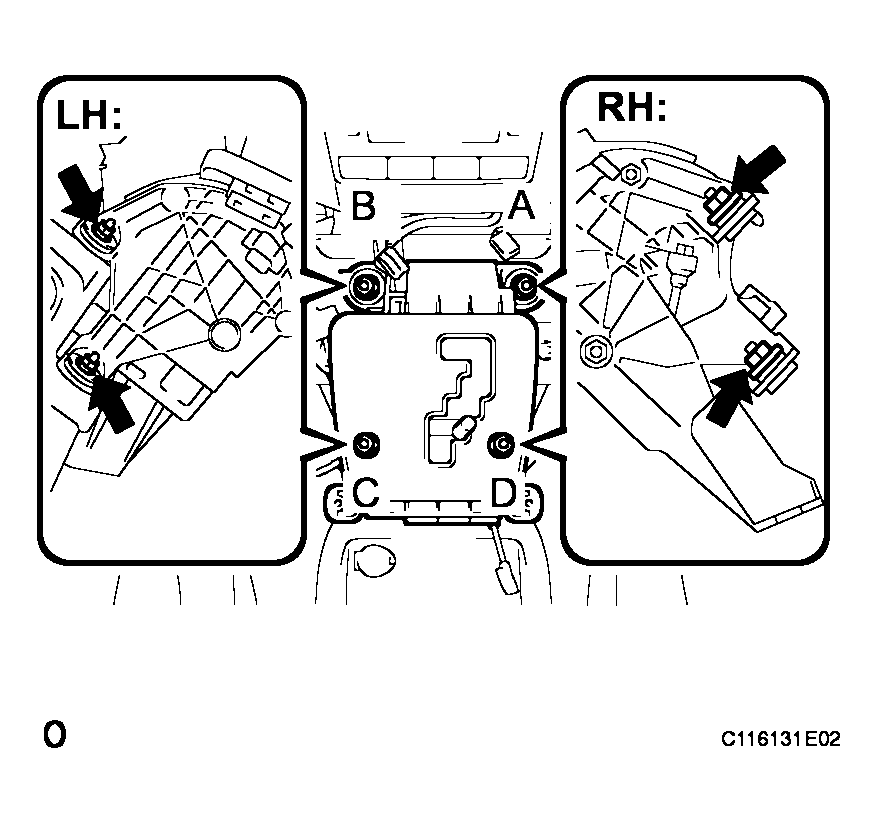 LH:
RH:
B
A
C
D
O
C116131E02