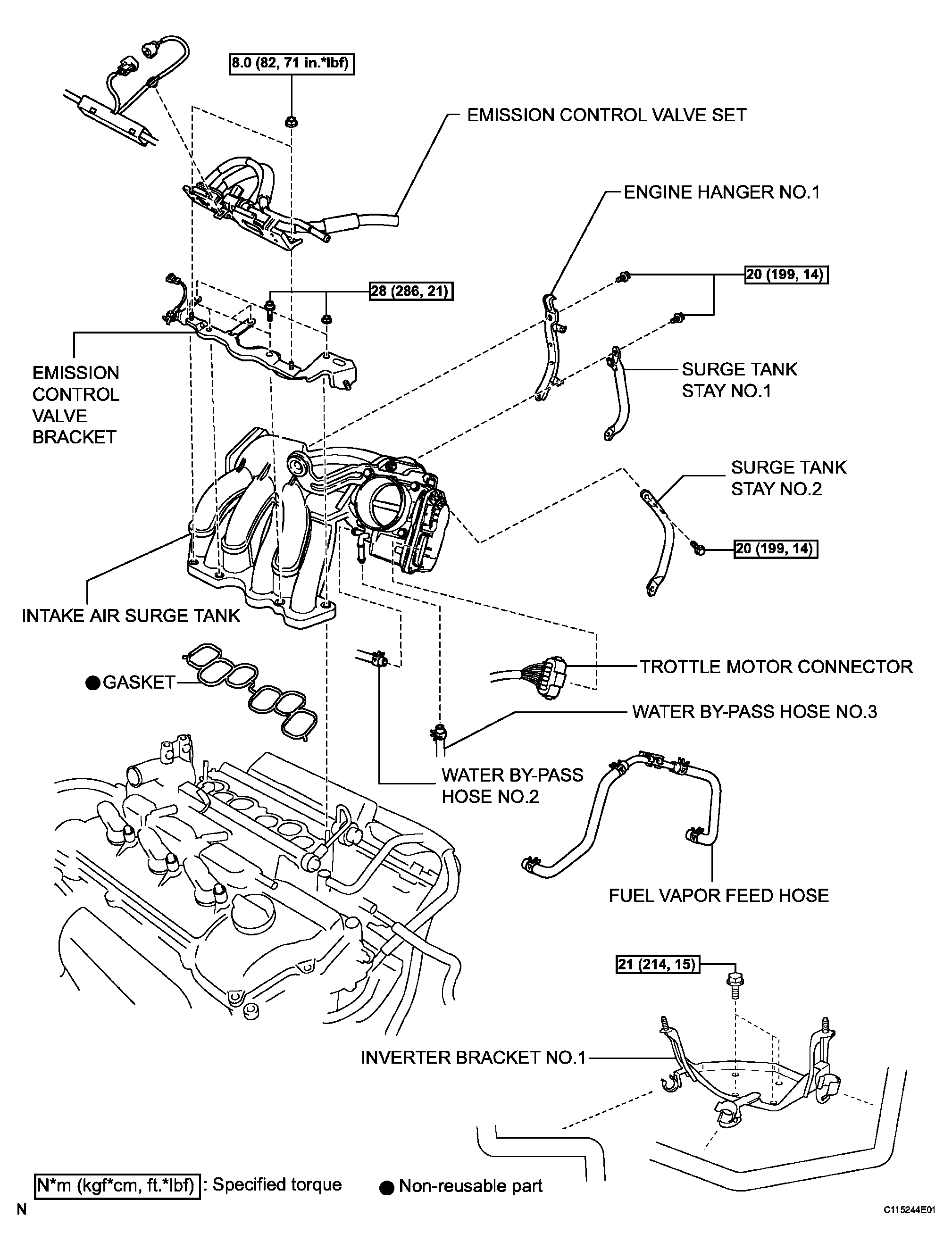 8.0 (82, 71 in.*lbf)

EMISSION CONTROL VALVE SET

ENGINE HANGER NO.1

20 (199, 14)

28 (286, 21)

EMISSION CONTROL VALVE BRACKET

SURGE TANK STAY NO.1

SURGE TANK STAY NO.2

20 (199, 14)

INTAKE AIR SURGE TANK

● GASKET

TROTTLE MOTOR CONNECTOR

WATER BY-PASS HOSE NO.3

WATER BY-PASS HOSE NO.2

FUEL VAPOR FEED HOSE

21 (214, 15)

INVERTER BRACKET NO.1

N*m (kgf*cm, ft.*lbf) : Specified torque ● Non-reusable part

N

C115244E01