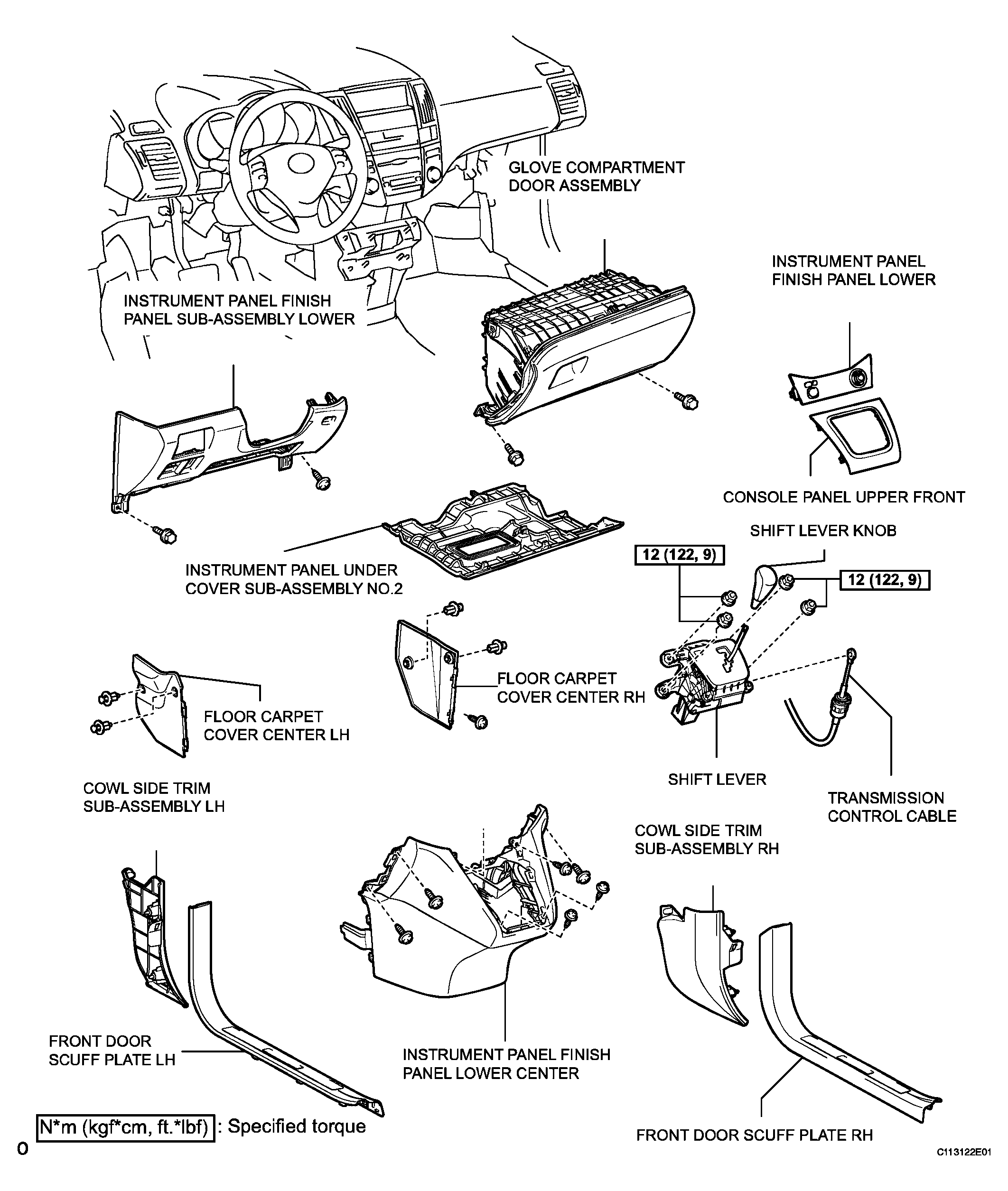 GLOVE COMPARTMENT DOOR ASSEMBLY

INSTRUMENT PANEL FINISH PANEL LOWER

INSTRUMENT PANEL FINISH PANEL SUB-ASSEMBLY LOWER

CONSOLE PANEL UPPER FRONT

SHIFT LEVER KNOB

12 (122, 9)

12 (122, 9)

INSTRUMENT PANEL UNDER COVER SUB-ASSEMBLY NO.2

FLOOR CARPET COVER CENTER RH

FLOOR CARPET COVER CENTER LH

SHIFT LEVER

TRANSMISSION CONTROL CABLE

COWL SIDE TRIM SUB-ASSEMBLY LH

COWL SIDE TRIM SUB-ASSEMBLY RH

FRONT DOOR SCUFF PLATE LH

INSTRUMENT PANEL FINISH PANEL LOWER CENTER

N*m (kgf*cm, ft.*lbf) : Specified torque

FRONT DOOR SCUFF PLATE RH

0

C113122E01