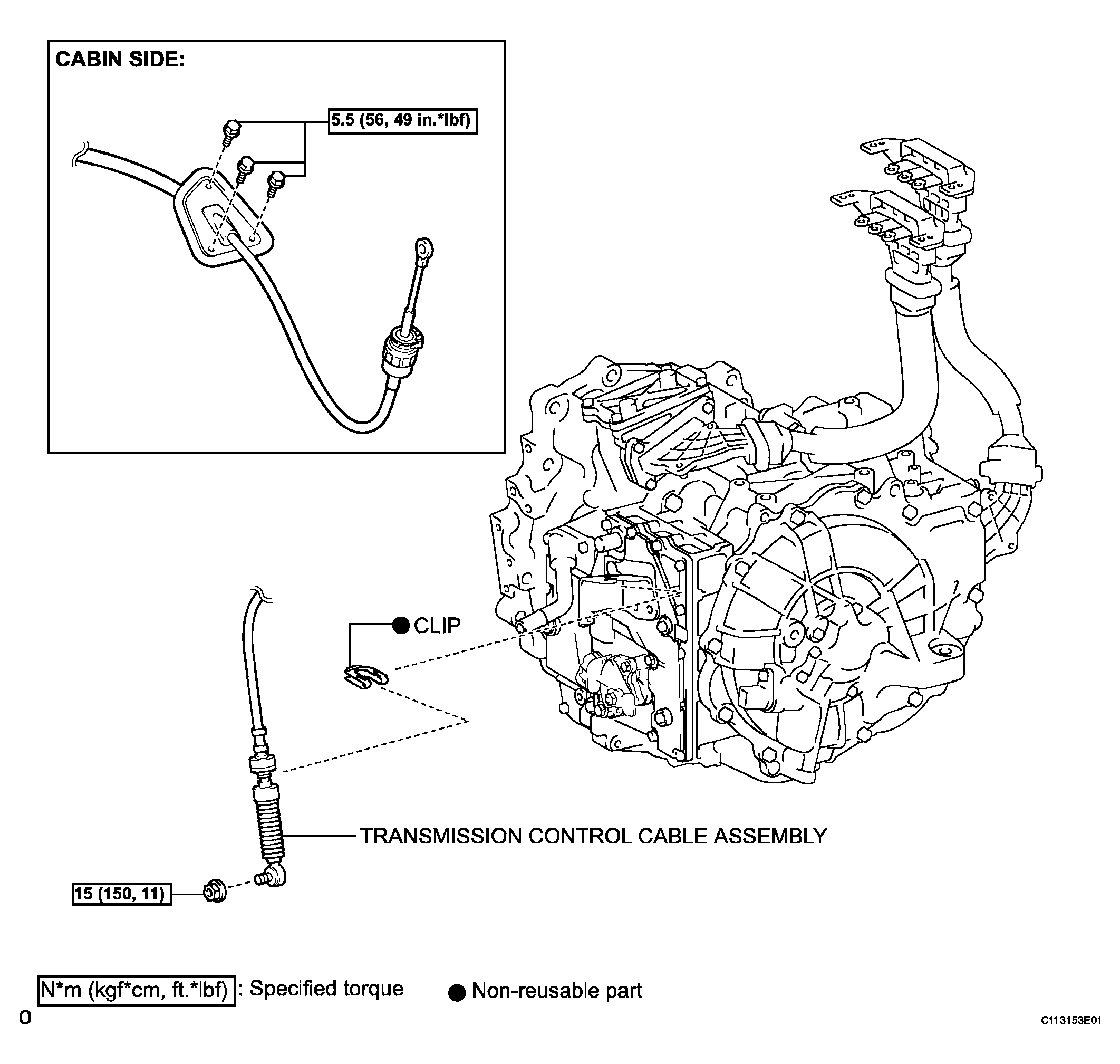 CABIN SIDE:

5.5 (56, 49 in.*lbf)

● CLIP

TRANSMISSION CONTROL CABLE ASSEMBLY

15 (150, 11)

N*m (kgf*cm, ft.*lbf) : Specified torque

● Non-reusable part

0

C113153E01