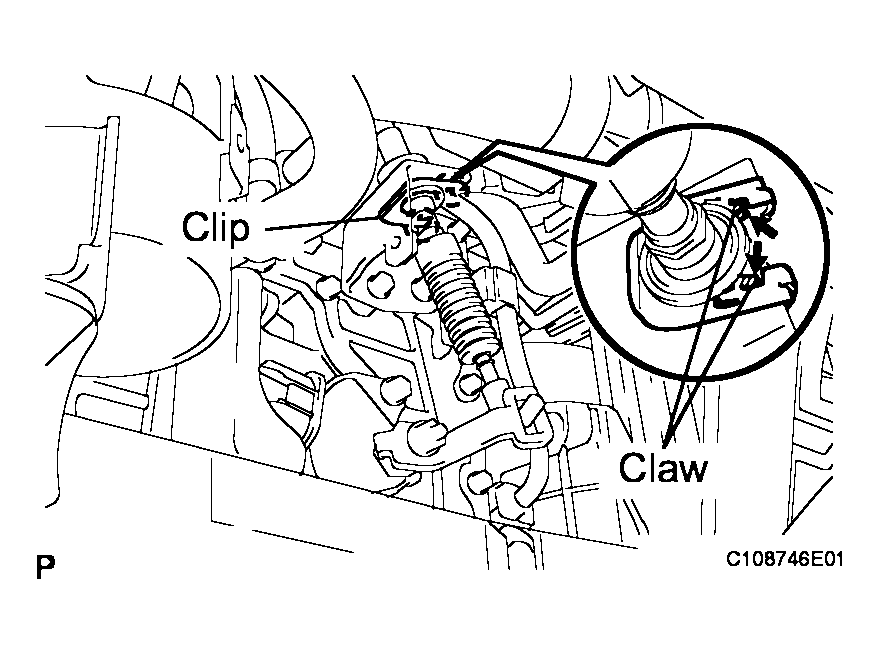 Clip

Claw

P

C108746E01