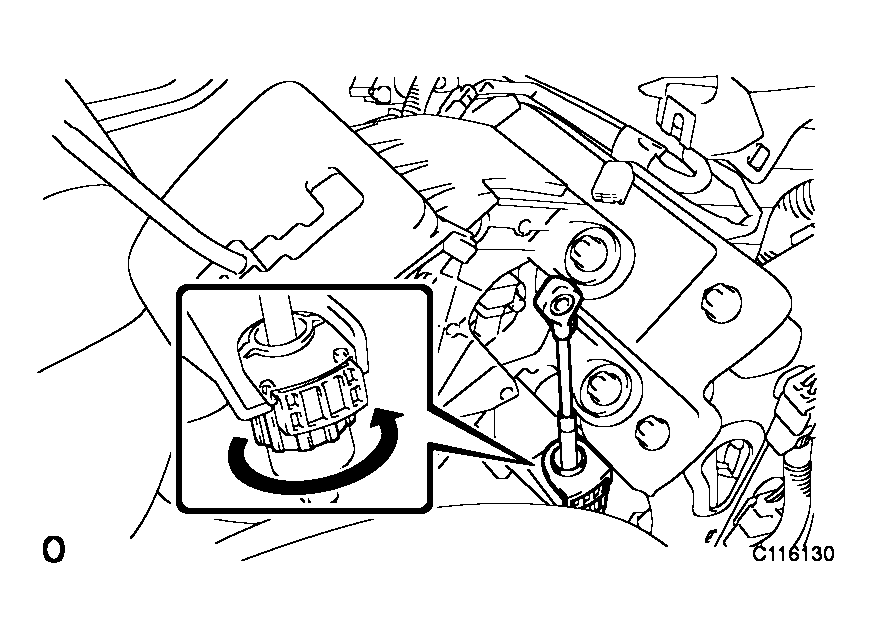 O

C116130