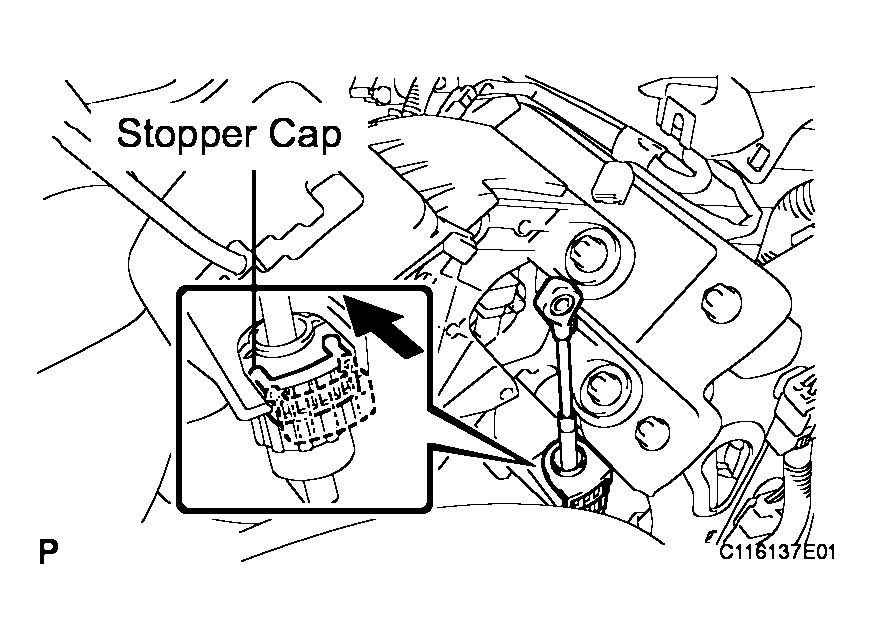 Stopper Cap

P

C116137E01