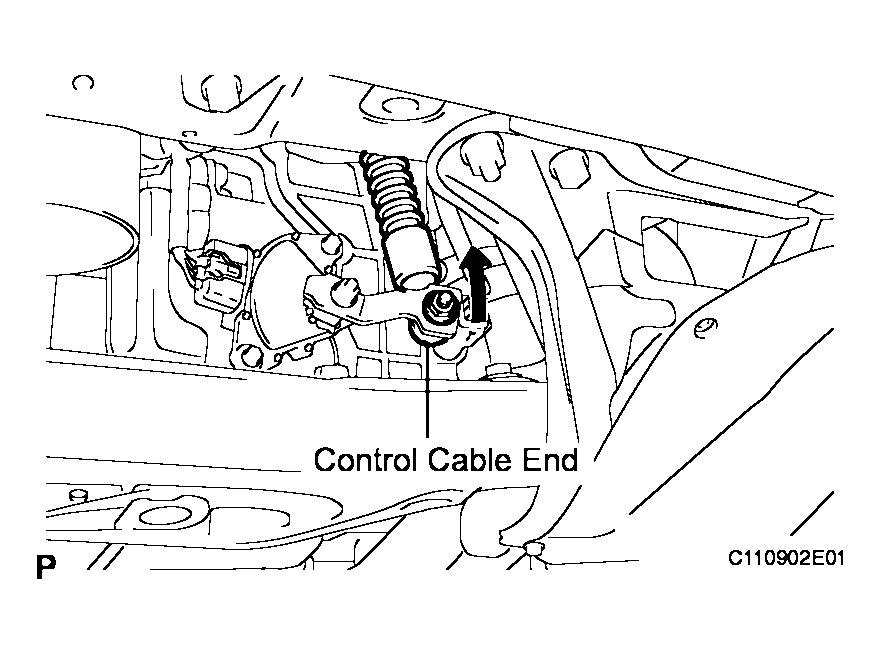 Control Cable End

P

C110902E01