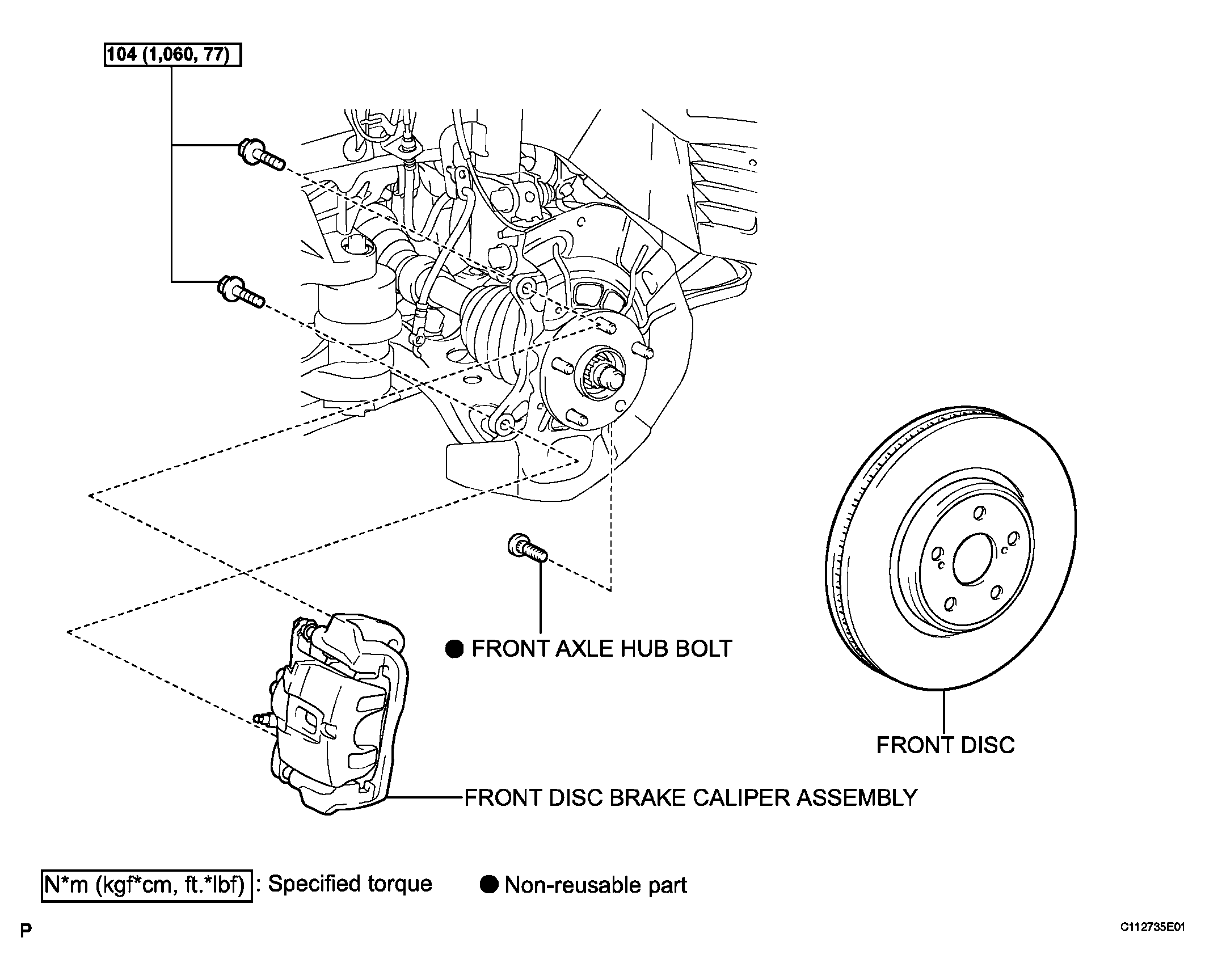 104 (1,060, 77)

● FRONT AXLE HUB BOLT

FRONT DISC

FRONT DISC BRAKE CALIPER ASSEMBLY

N*m (kgf*cm, ft.*lbf) : Specified torque ● Non-reusable part

P

C112735E01