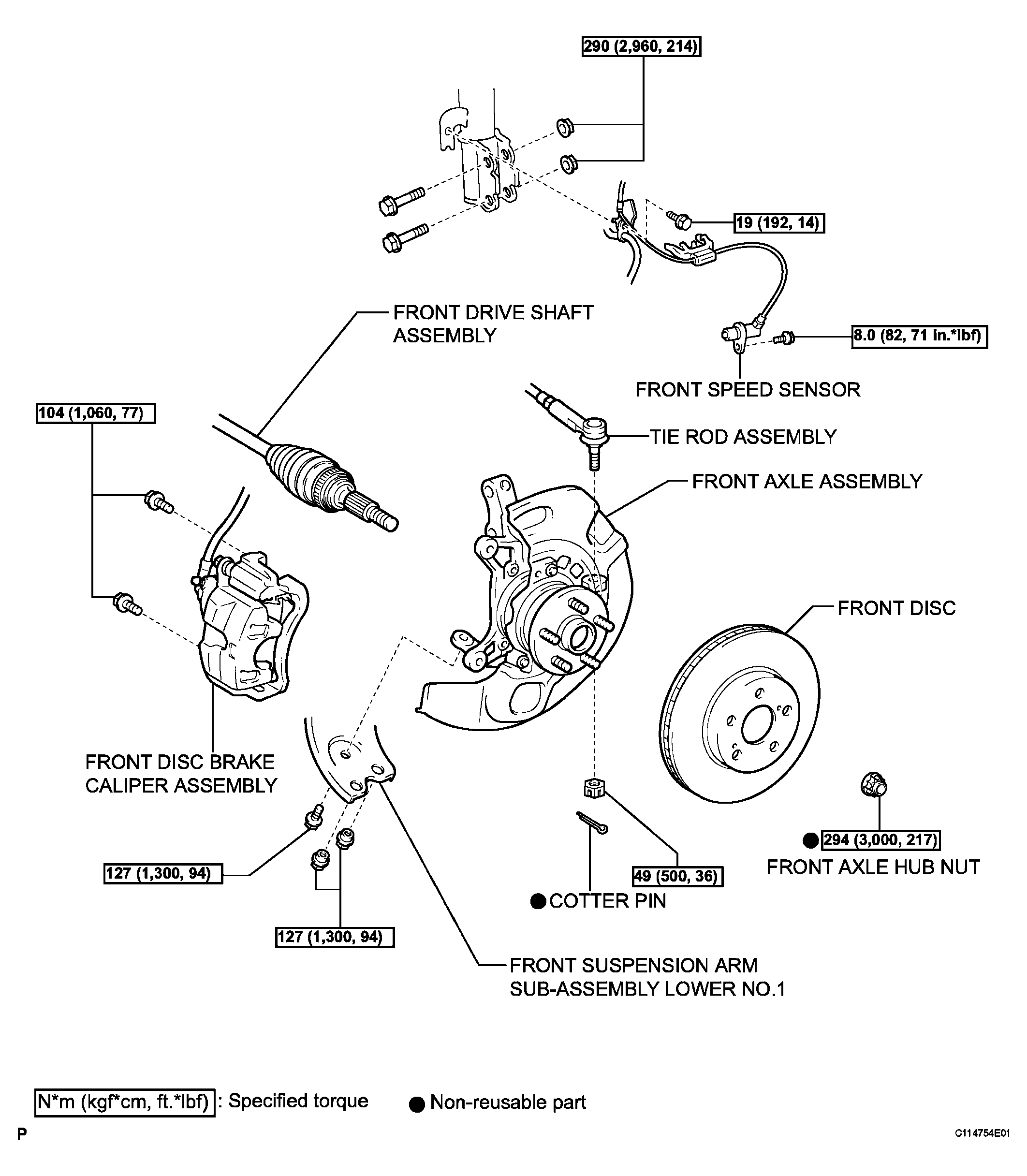 290 (2,960, 214)

19 (192, 14)

FRONT DRIVE SHAFT ASSEMBLY

8.0 (82, 71 in.*lbf)

FRONT SPEED SENSOR

104 (1,060, 77)

TIE ROD ASSEMBLY

FRONT AXLE ASSEMBLY

FRONT DISC

FRONT DISC BRAKE CALIPER ASSEMBLY

● 294 (3,000, 217)

FRONT AXLE HUB NUT

127 (1,300, 94)

49 (500, 36)

● COTTER PIN

127 (1,300, 94)

FRONT SUSPENSION ARM SUB-ASSEMBLY LOWER NO.1

N*m (kgf*cm, ft.*lbf) : Specified torque

● Non-reusable part

P

C114754E01