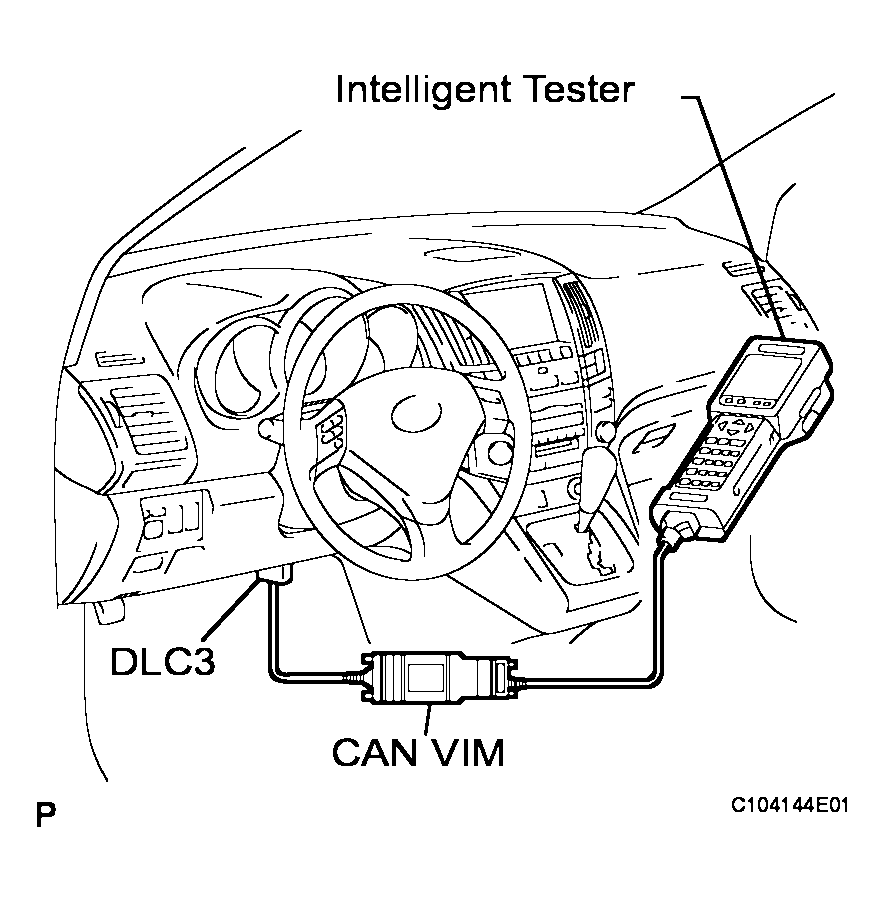 Intelligent Tester

DLC3

CAN VIM

P

C104144E01