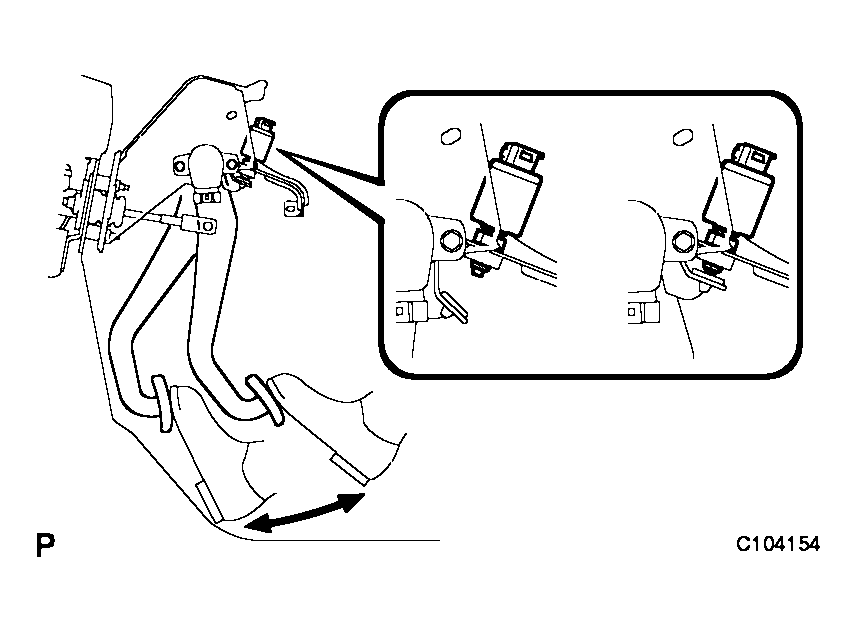 P

C104154