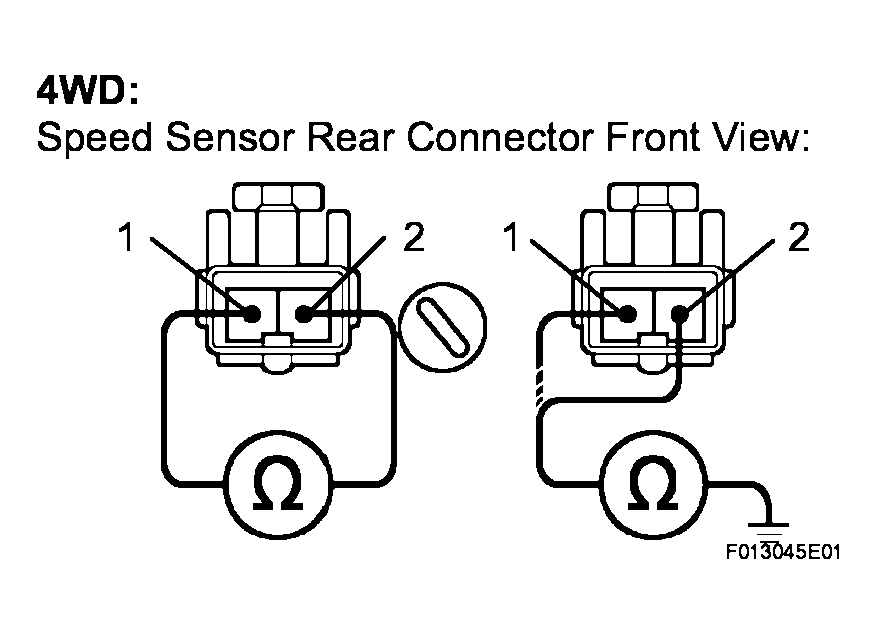 4WD:
Speed Sensor Rear Connector Front View:

1
2
Ω

1
2
Ω

F013045E01