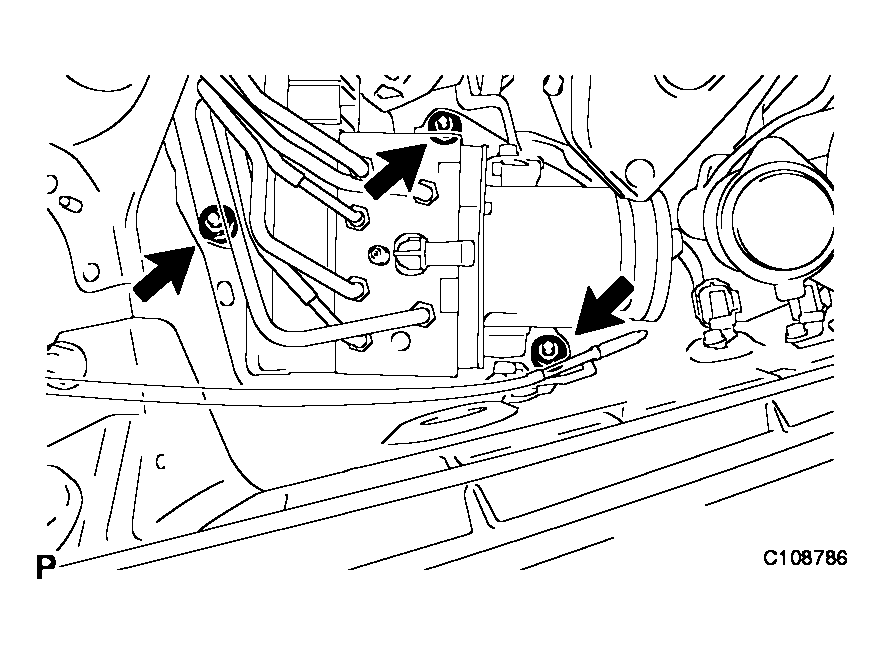 P

C108786