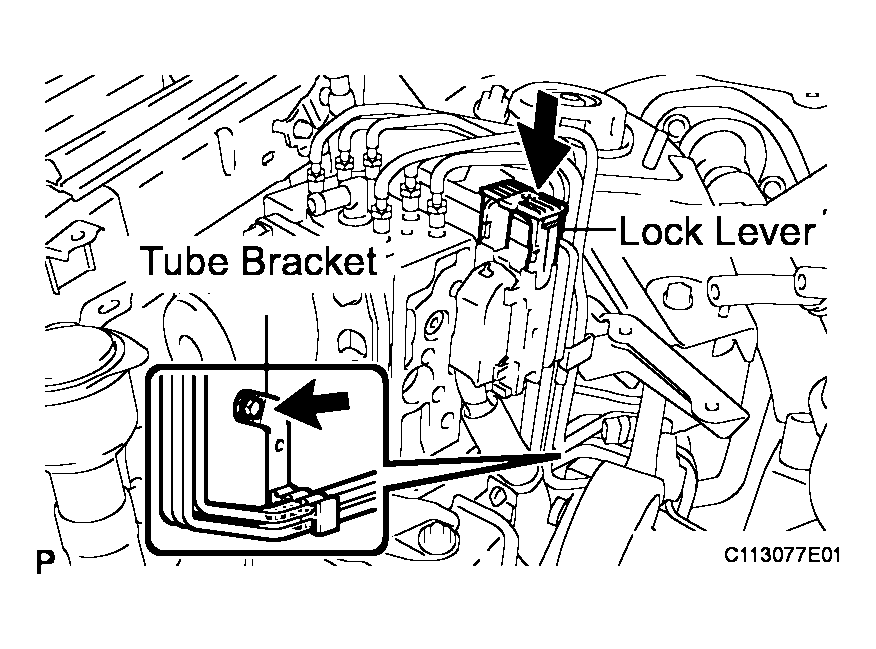 Lock Lever

Tube Bracket

P

C113077E01