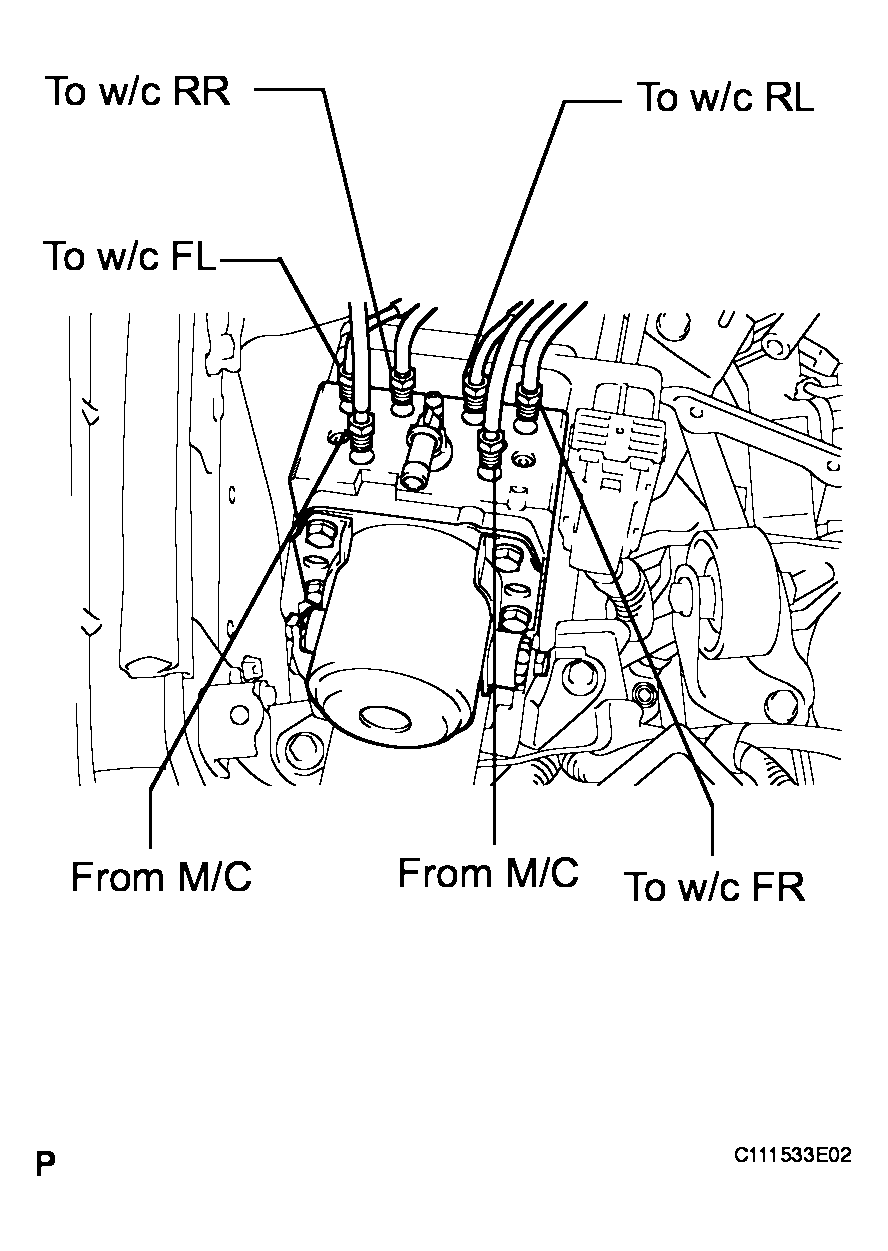 To w/c RR

To w/c RL

To w/c FL

From M/C

From M/C

To w/c FR

P

C111533E02