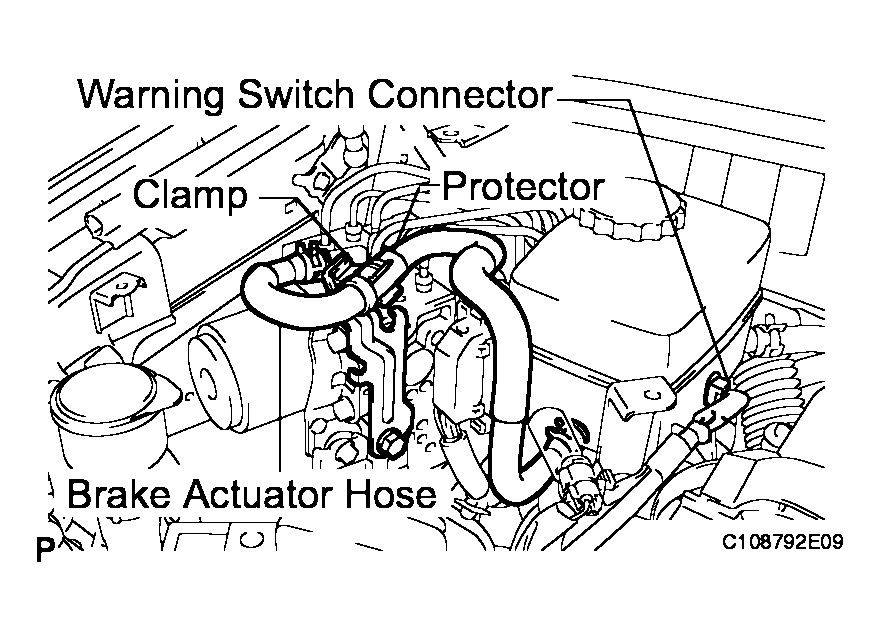 Warning Switch Connector
Clamp
Protector
Brake Actuator Hose
P
C108792E09