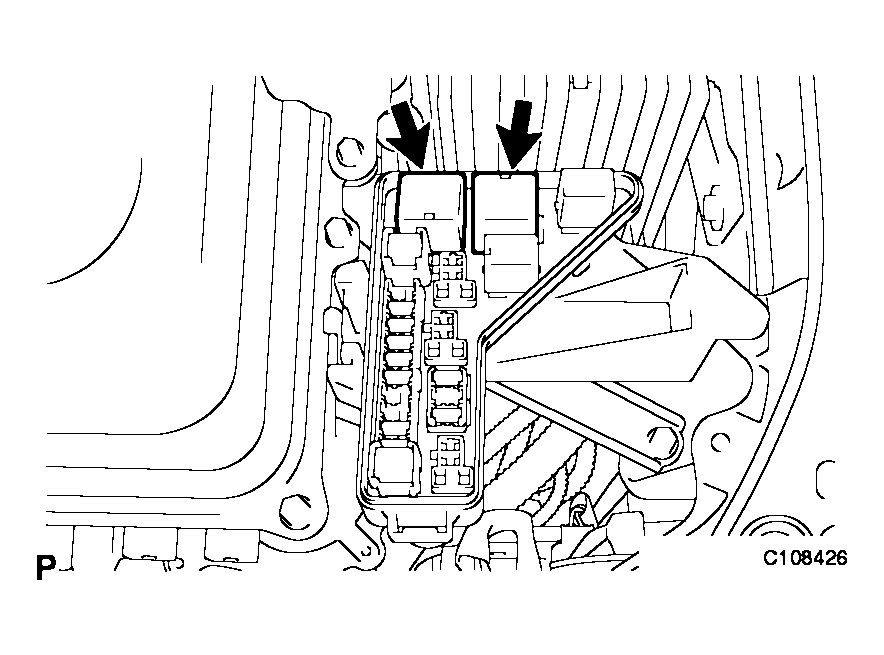 P
C108426