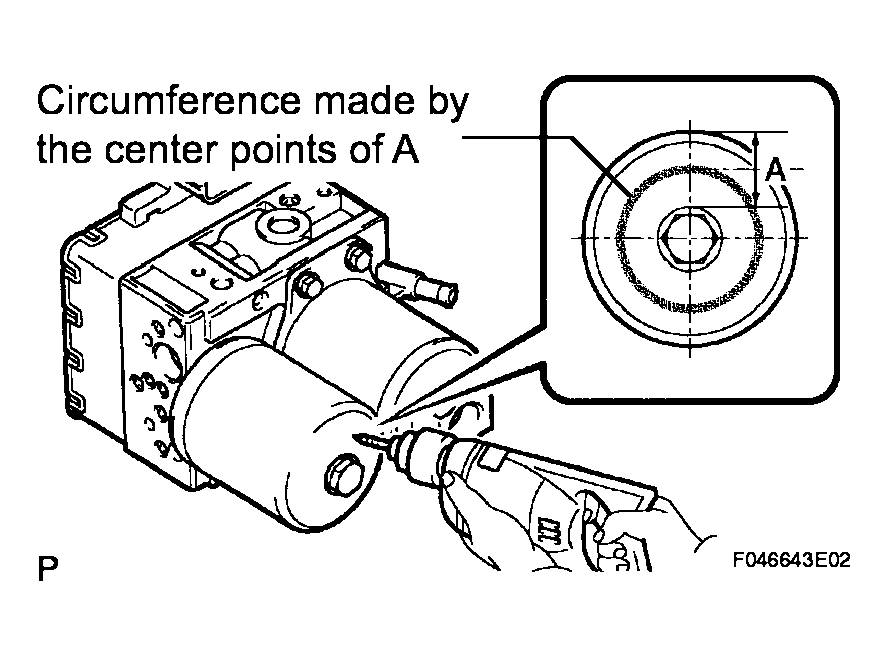 Circumference made by the center points of A

A

P

F046643E02