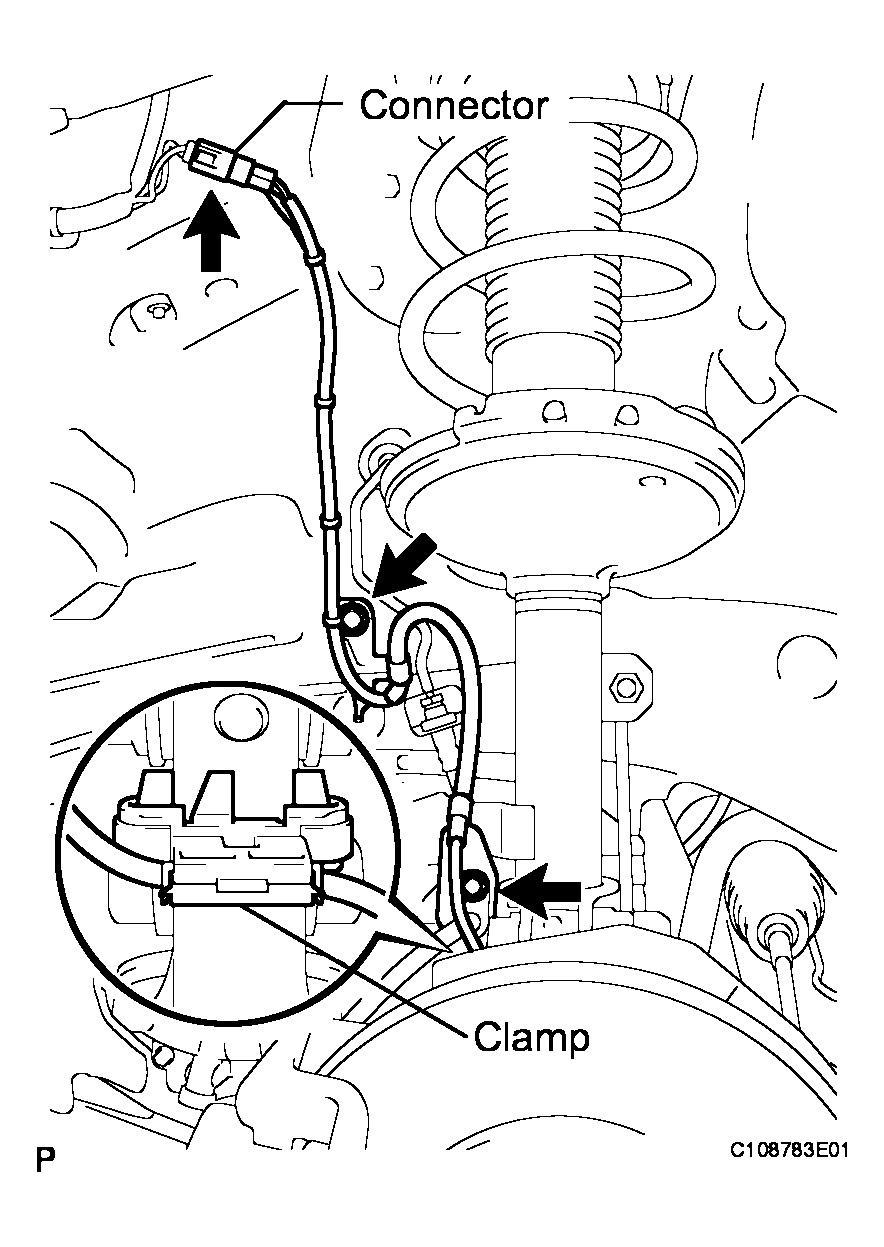 Connector

Clamp

P

C108783E01