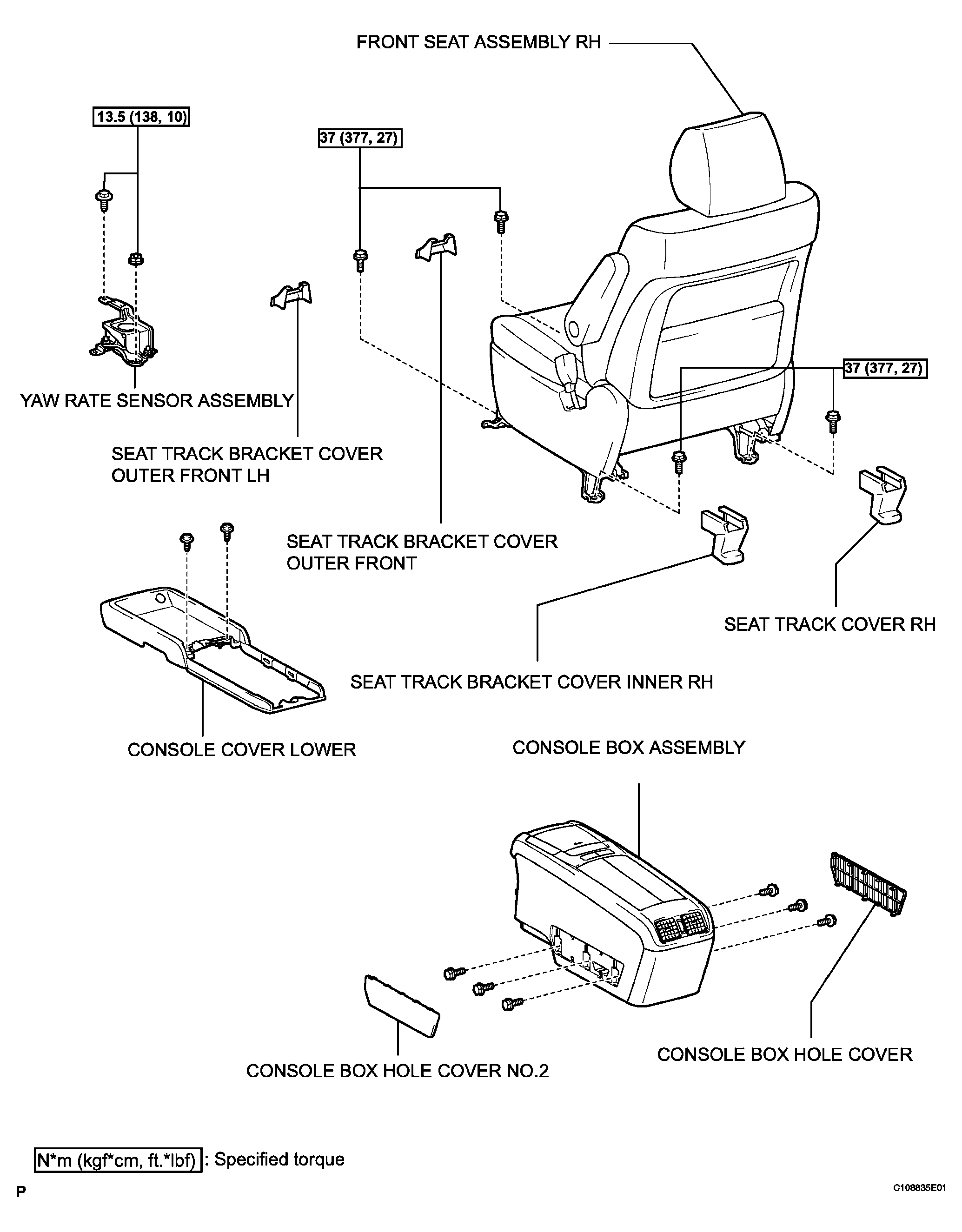 FRONT SEAT ASSEMBLY RH

13.5 (138, 10)

37 (377, 27)

37 (377, 27)

YAW RATE SENSOR ASSEMBLY

SEAT TRACK BRACKET COVER OUTER FRONT LH

SEAT TRACK BRACKET COVER OUTER FRONT

SEAT TRACK COVER RH

SEAT TRACK BRACKET COVER INNER RH

CONSOLE COVER LOWER

CONSOLE BOX ASSEMBLY

CONSOLE BOX HOLE COVER

CONSOLE BOX HOLE COVER NO.2

N*m (kgf*cm, ft.*lbf) : Specified torque

P

C108835E01