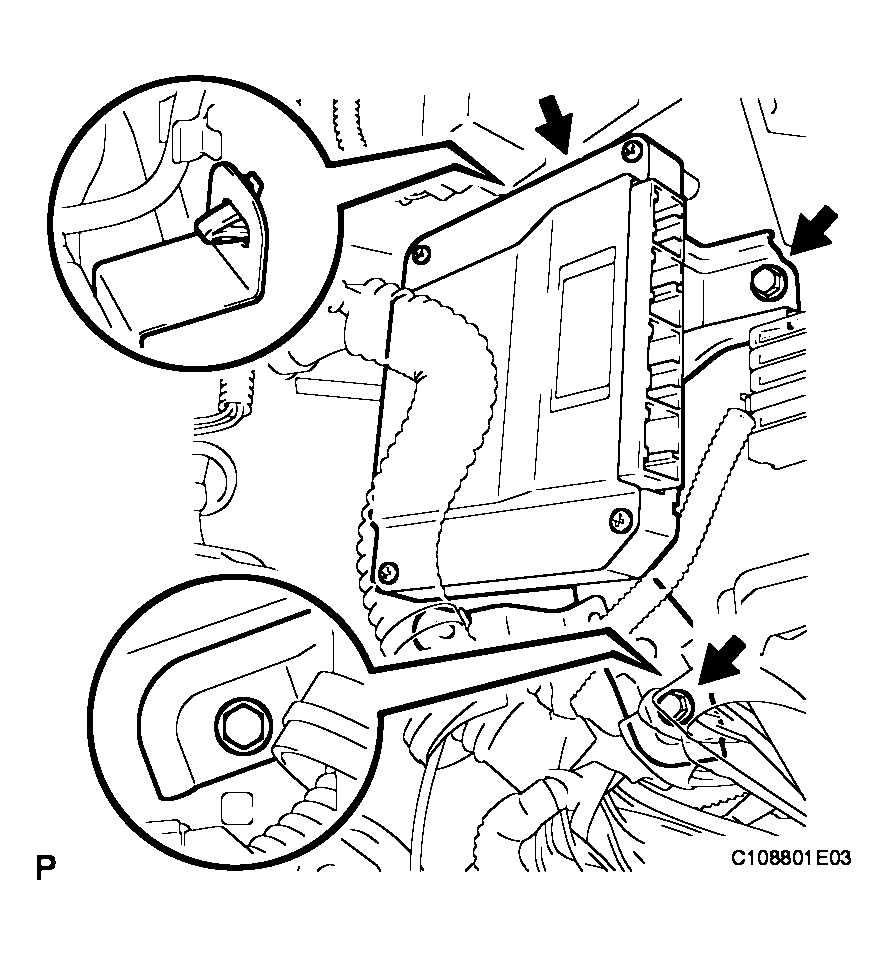 P

C108801E03