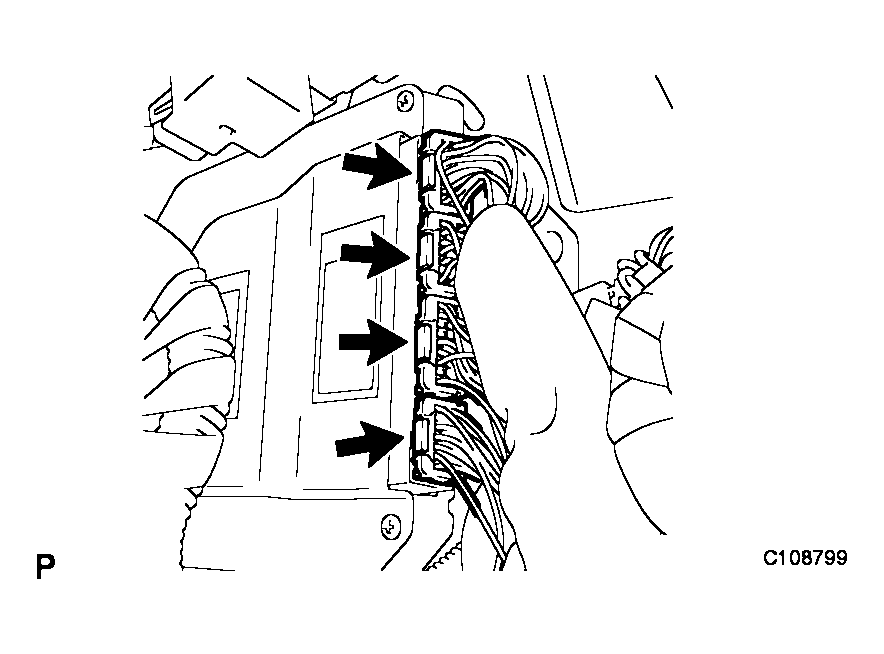 P

C108799