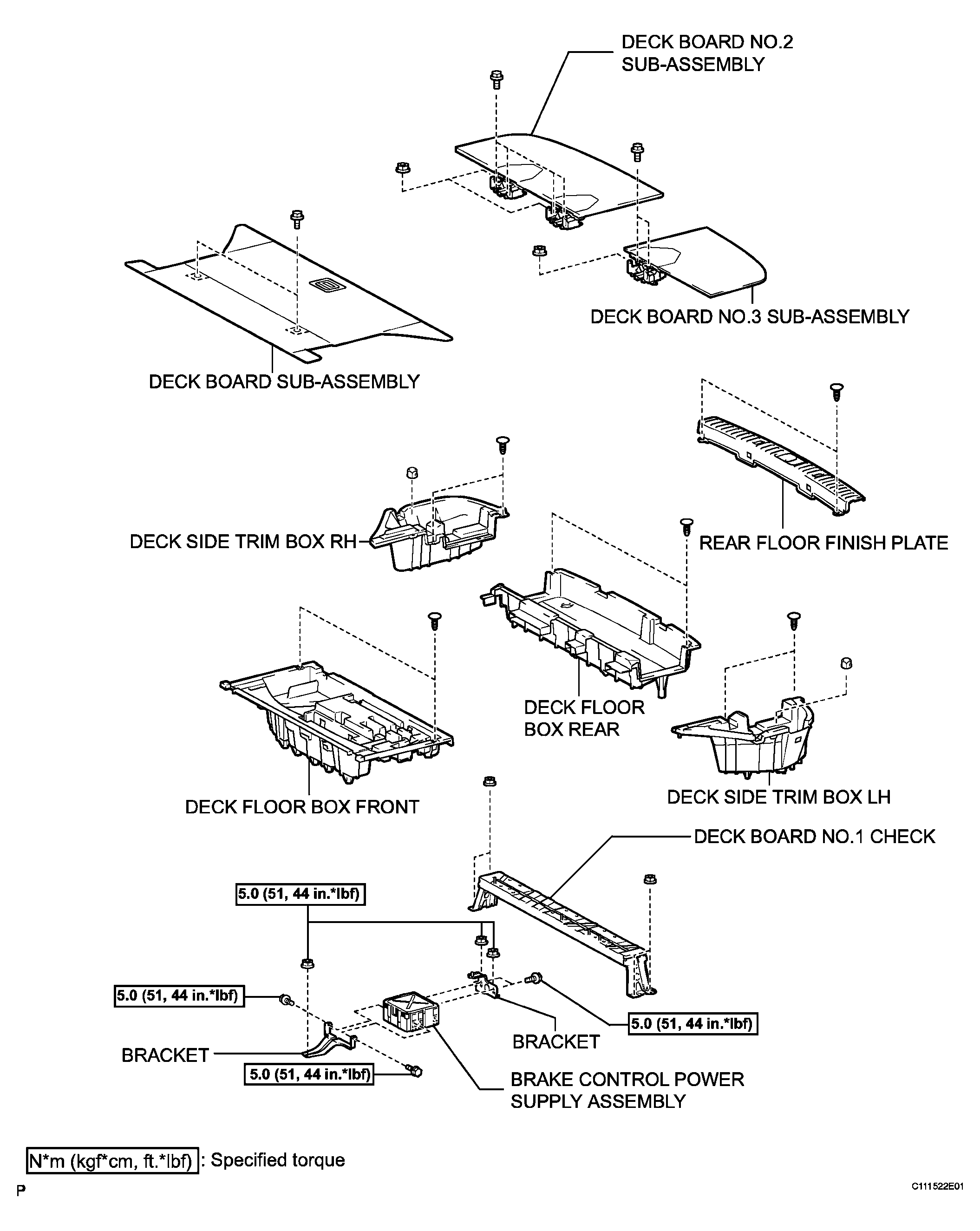 DECK BOARD NO.2 SUB-ASSEMBLY

DECK BOARD NO.3 SUB-ASSEMBLY

DECK BOARD SUB-ASSEMBLY

DECK SIDE TRIM BOX RH

REAR FLOOR FINISH PLATE

DECK FLOOR BOX REAR

DECK FLOOR BOX FRONT

DECK SIDE TRIM BOX LH

DECK BOARD NO.1 CHECK

5.0 (51, 44 in.*lbf)

5.0 (51, 44 in.*lbf)

5.0 (51, 44 in.*lbf)

BRACKET

BRACKET

5.0 (51, 44 in.*lbf)

BRAKE CONTROL POWER SUPPLY ASSEMBLY

N*m (kgf*cm, ft.*lbf) : Specified torque

P

C111522E01