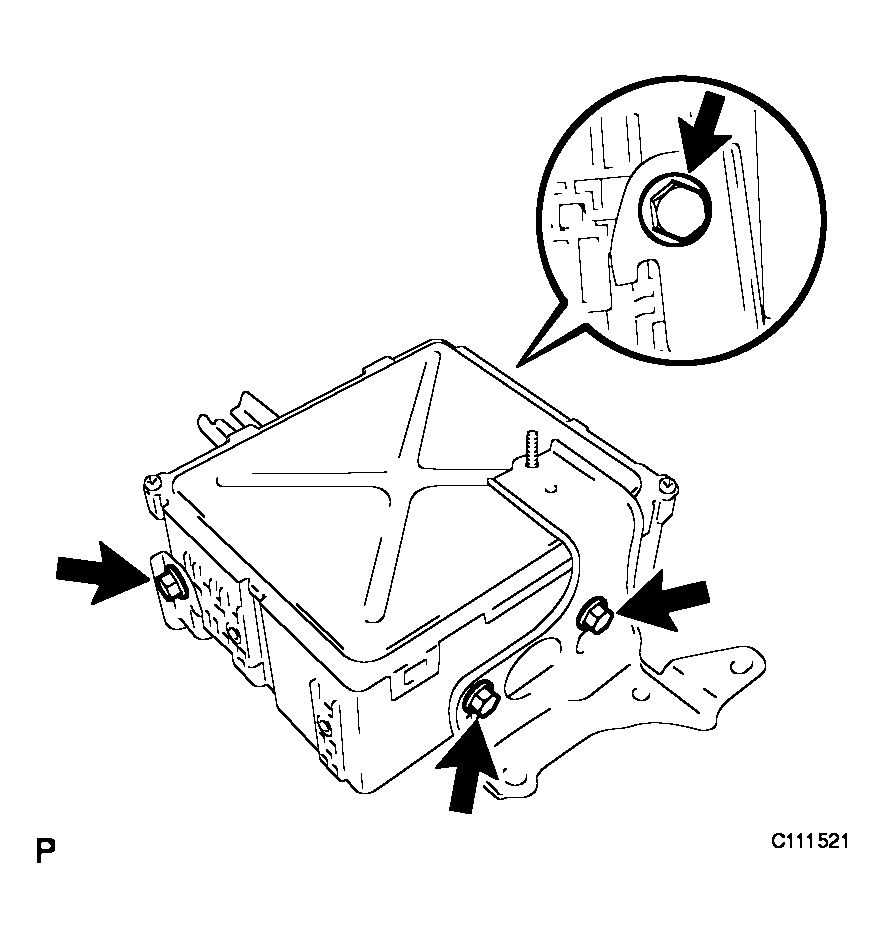 P

C111521