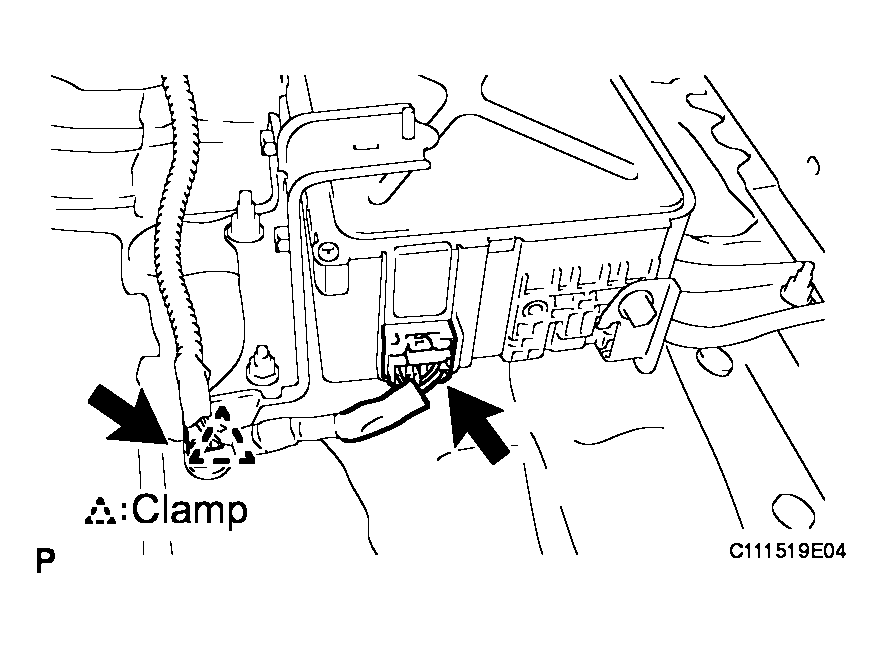 :Clamp

P

C111519E04