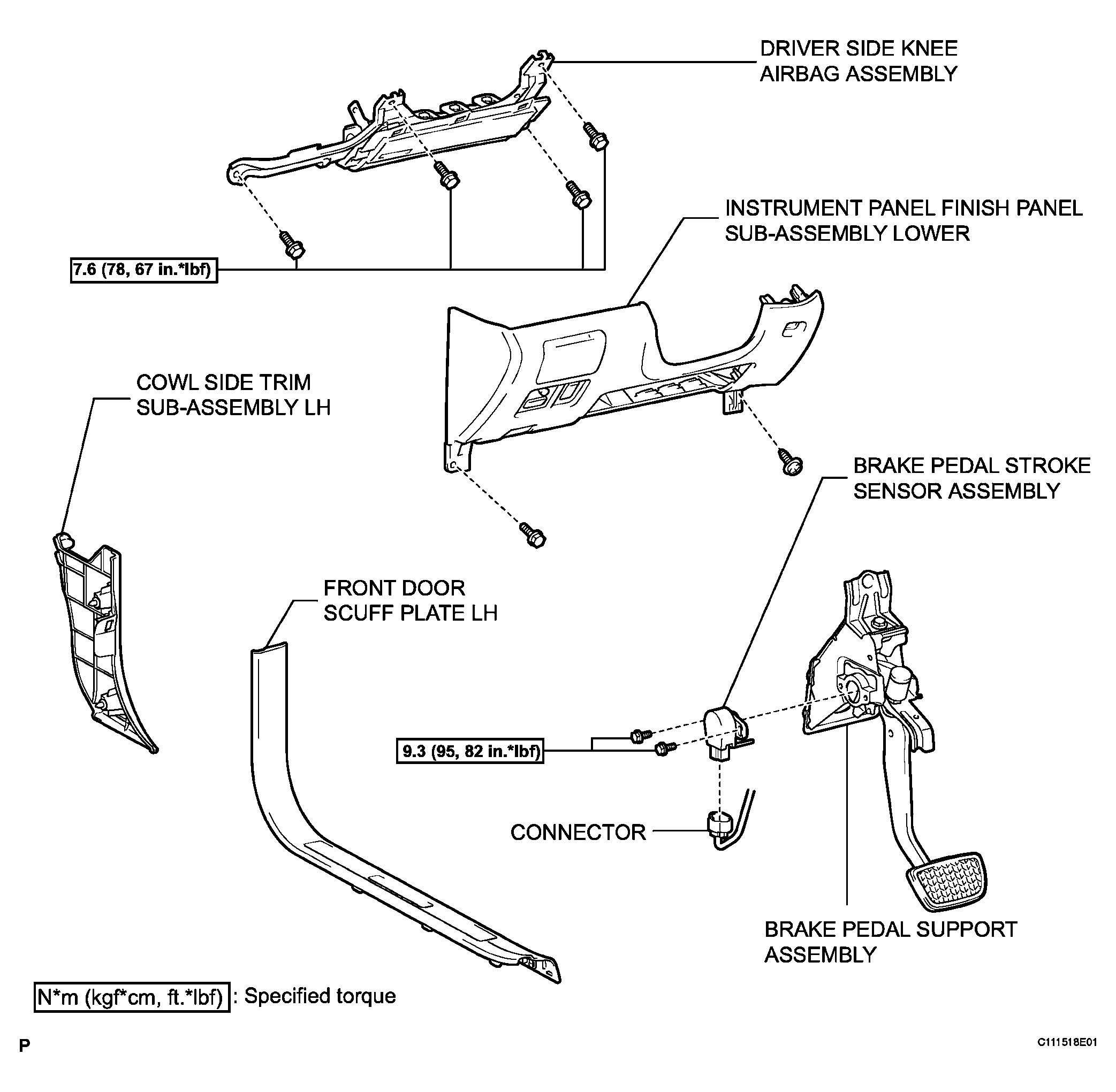 DRIVER SIDE KNEE AIRBAG ASSEMBLY

INSTRUMENT PANEL FINISH PANEL SUB-ASSEMBLY LOWER

7.6 (78, 67 in.*lbf)

COWL SIDE TRIM SUB-ASSEMBLY LH

BRAKE PEDAL STROKE SENSOR ASSEMBLY

FRONT DOOR SCUFF PLATE LH

9.3 (95, 82 in.*lbf)

CONNECTOR

BRAKE PEDAL SUPPORT ASSEMBLY

N*m (kgf*cm, ft.*lbf) : Specified torque

P

C111518E01