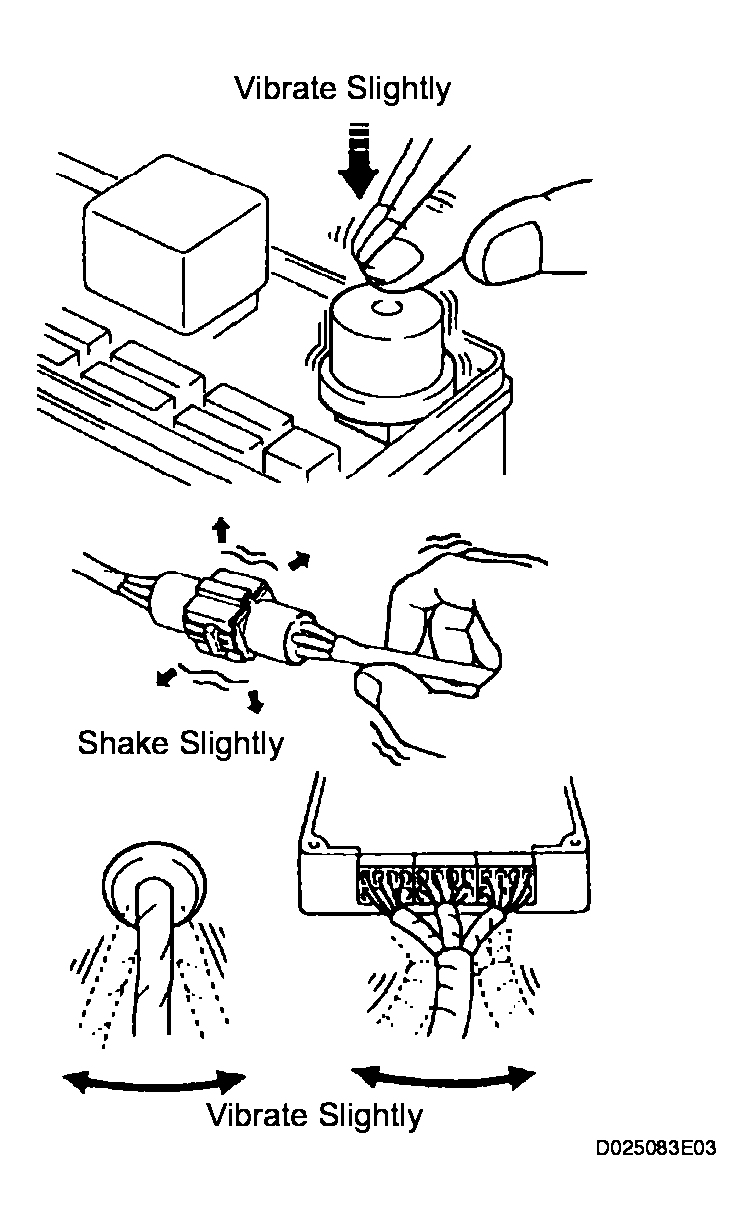 Vibrate Slightly

Shake Slightly

Vibrate Slightly

D025083E03