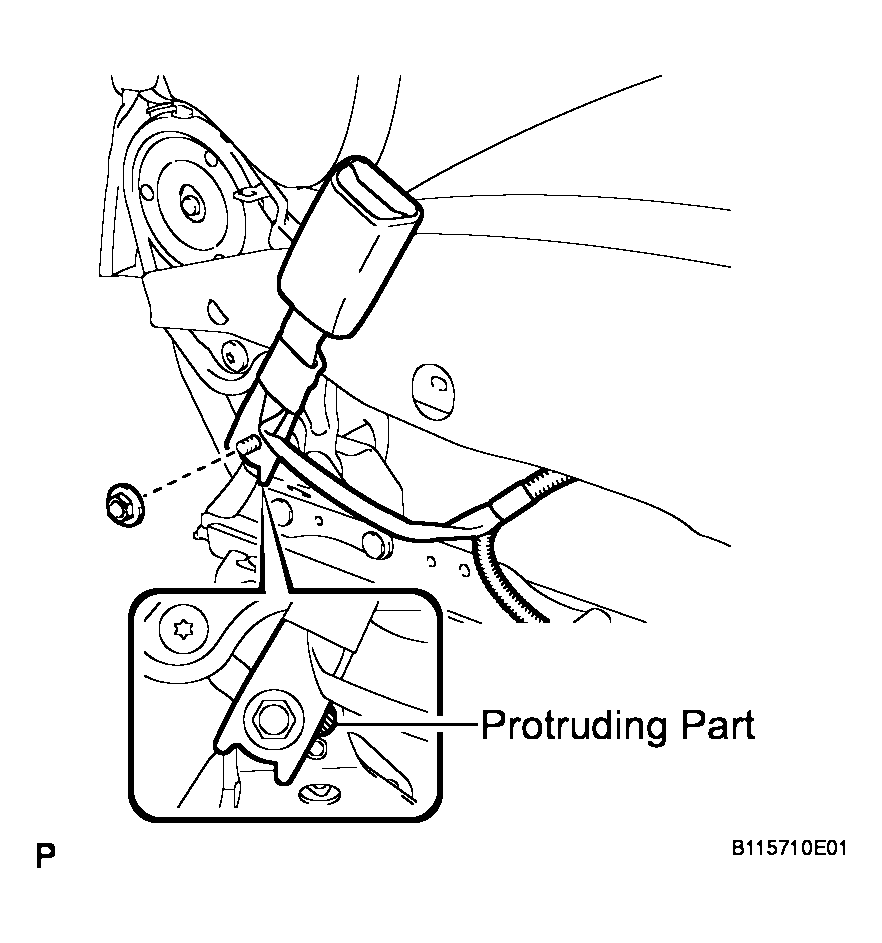 Protruding Part

P

B115710E01