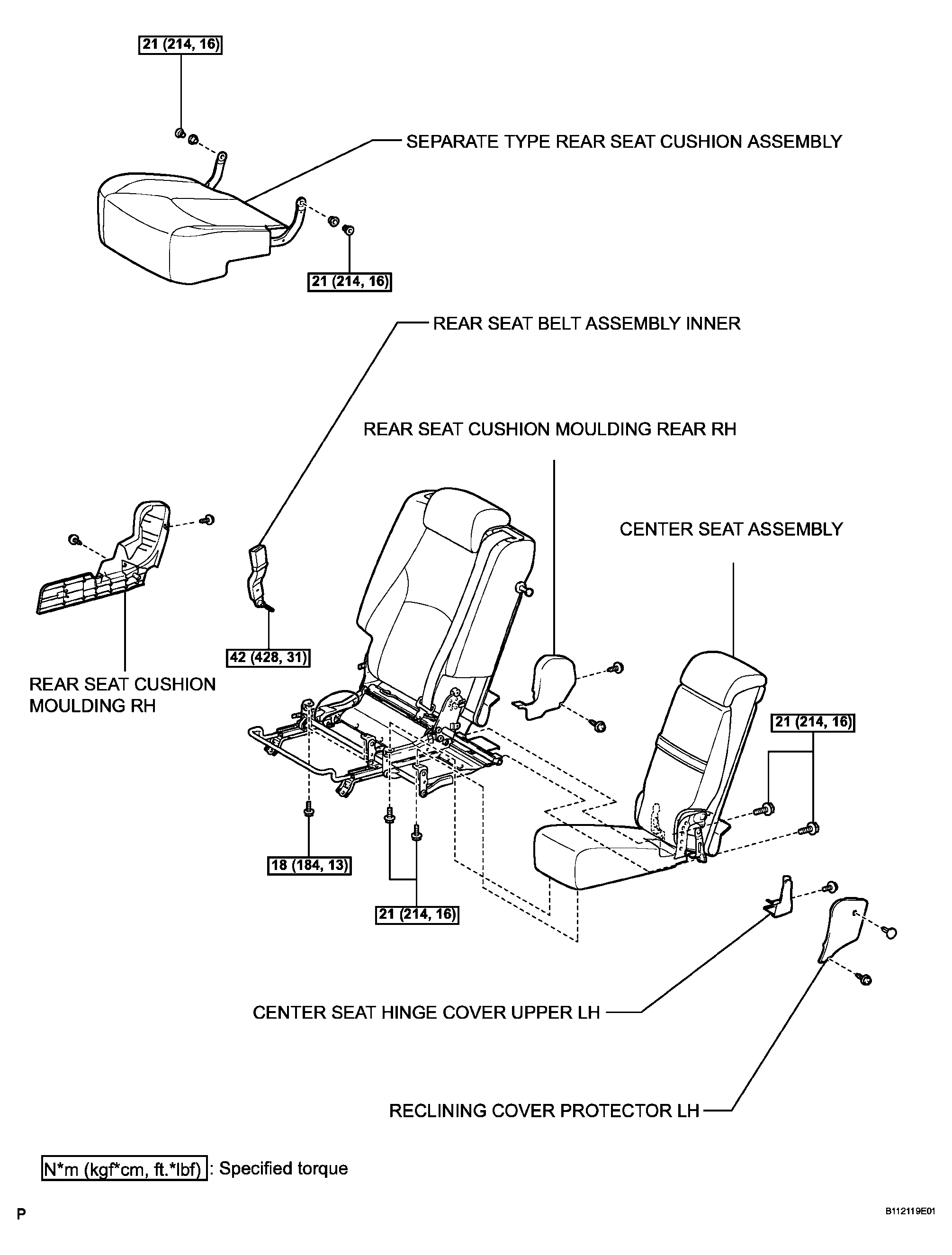 21 (214, 16)

SEPARATE TYPE REAR SEAT CUSHION ASSEMBLY

21 (214, 16)

REAR SEAT BELT ASSEMBLY INNER

REAR SEAT CUSHION MOULDING REAR RH

CENTER SEAT ASSEMBLY

42 (428, 31)

REAR SEAT CUSHION MOULDING RH

21 (214, 16)

18 (184, 13)

21 (214, 16)

CENTER SEAT HINGE COVER UPPER LH

RECLINING COVER PROTECTOR LH

N*m (kgf*cm, ft.*lbf) : Specified torque

P

B112119E01