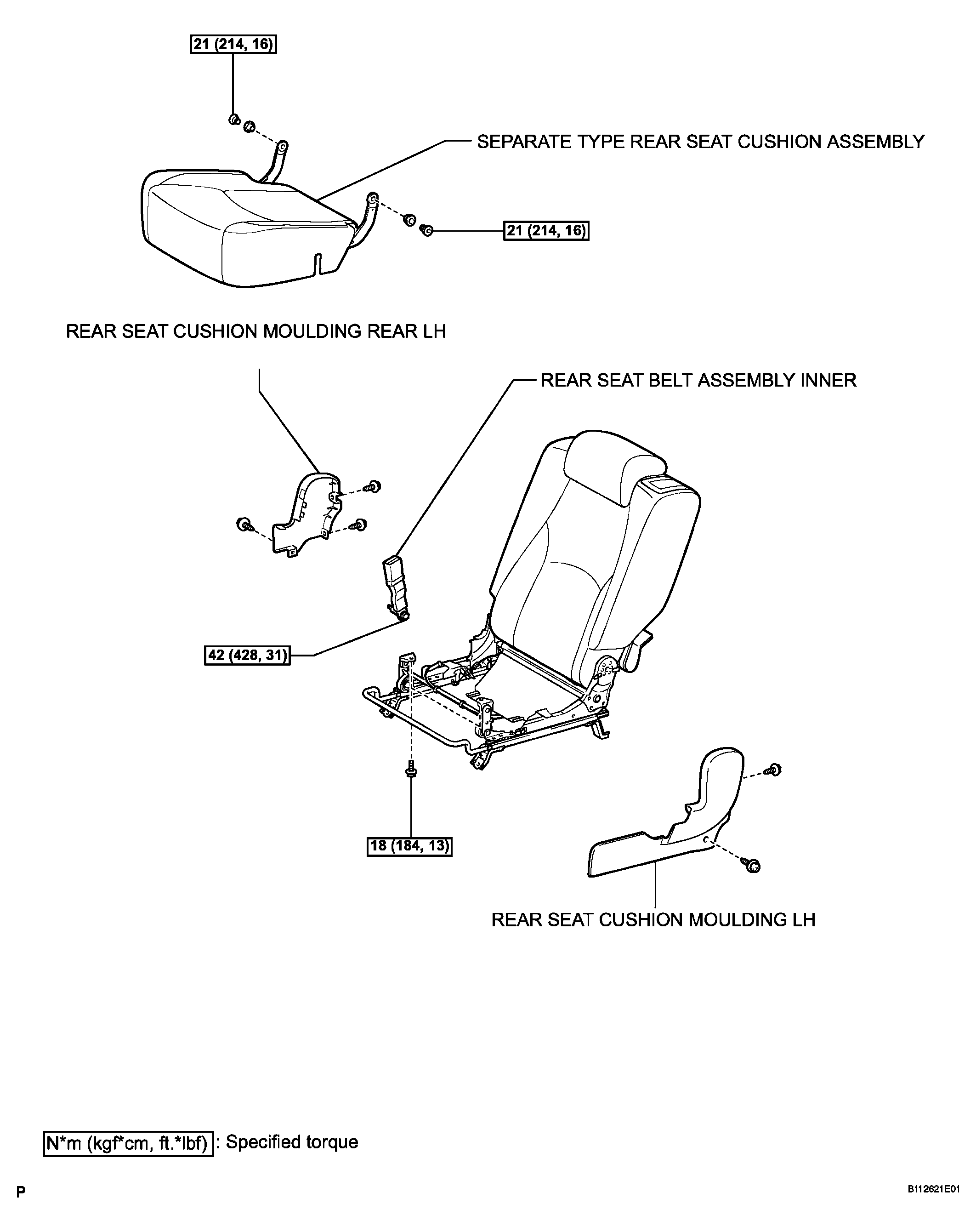 21 (214, 16)

SEPARATE TYPE REAR SEAT CUSHION ASSEMBLY

21 (214, 16)

REAR SEAT CUSHION MOULDING REAR LH

REAR SEAT BELT ASSEMBLY INNER

42 (428, 31)

18 (184, 13)

REAR SEAT CUSHION MOULDING LH

N*m (kgf*cm, ft.*lbf) : Specified torque

P

B112621E01