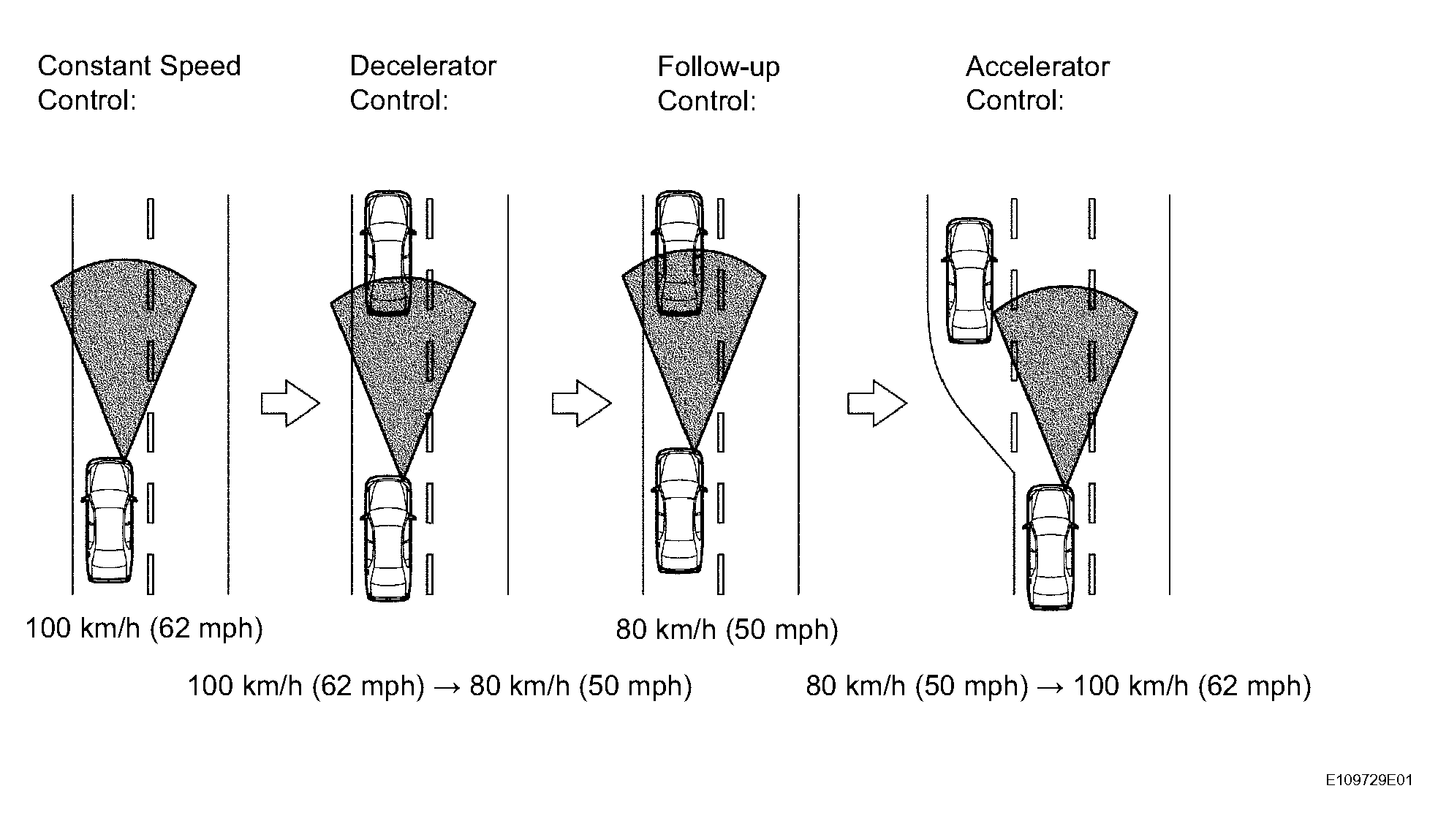 Constant Speed Control:

Decelerator Control:

Follow-up Control:

Accelerator Control:

100 km/h (62 mph)

80 km/h (50 mph)

100 km/h (62 mph) → 80 km/h (50 mph)

80 km/h (50 mph) → 100 km/h (62 mph)

E109729E01