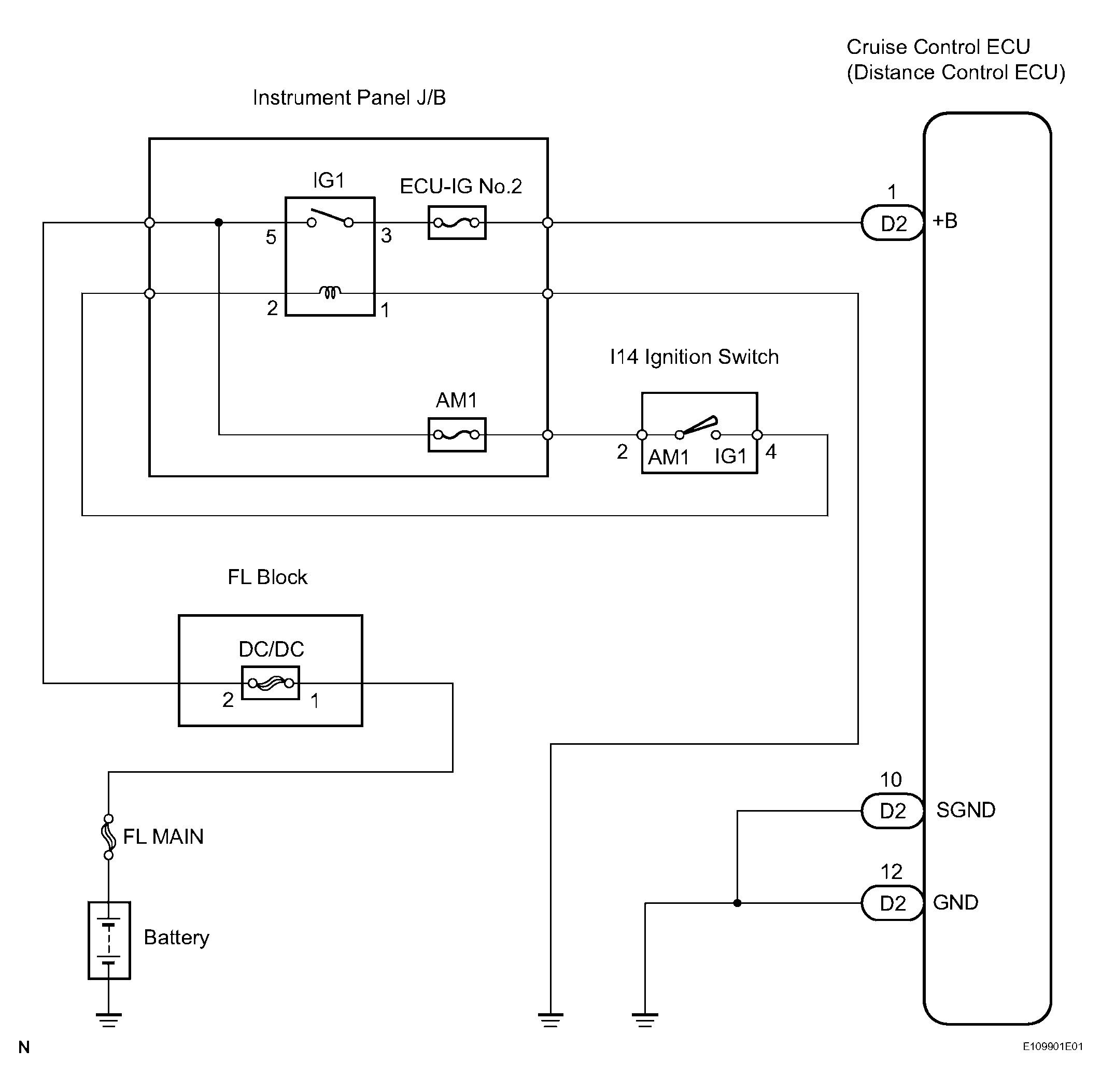 Cruise Control ECU
(Distance Control ECU)

Instrument Panel J/B

IG1

ECU-IG No.2

5

3

2

1

1

D2

+B

I14 Ignition Switch

AM1

2

AM1

IG1

4

FL Block

DC/DC

2

1

FL MAIN

Battery

10

D2

SGND

12

D2

GND

N

E109901E01