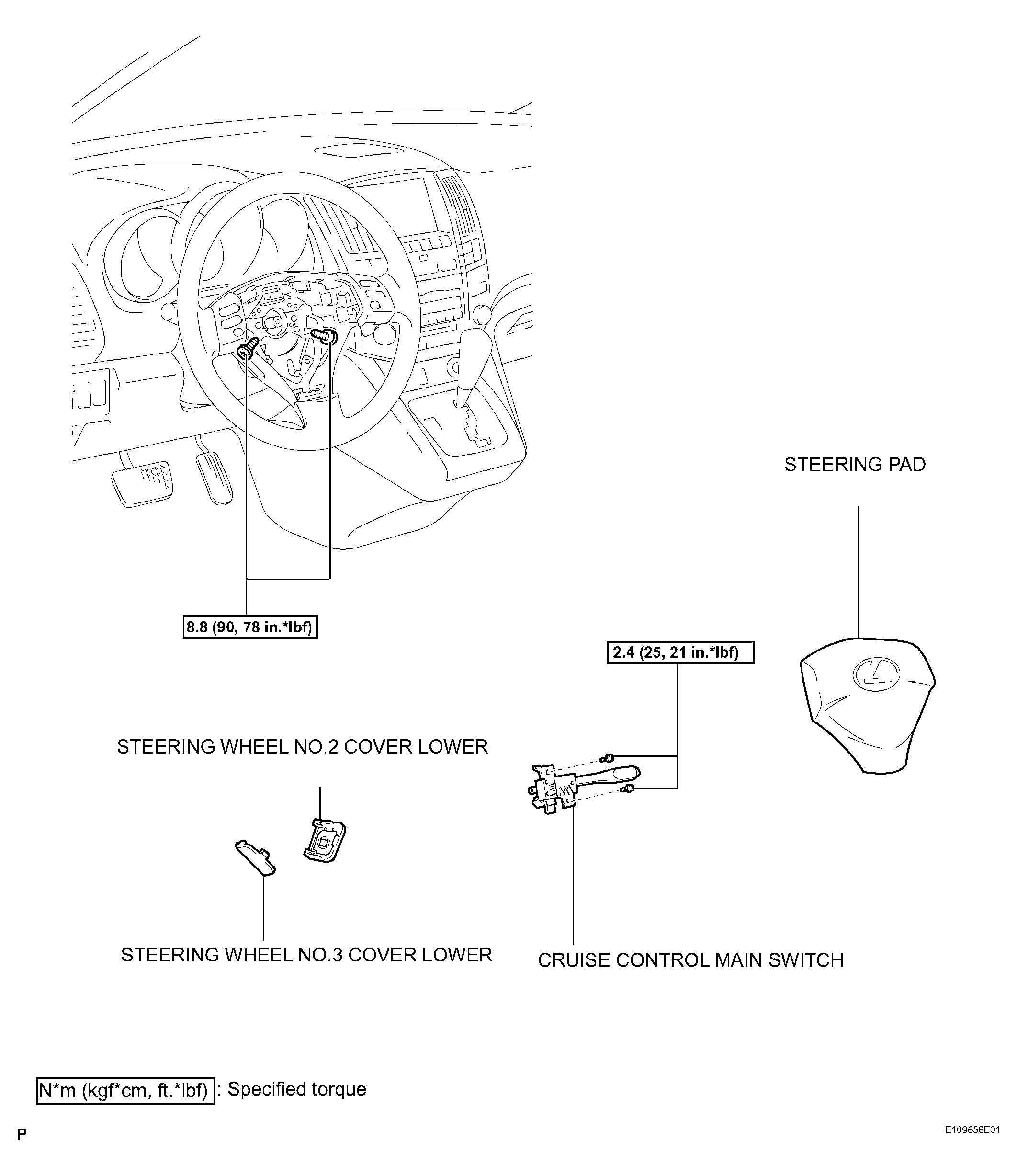 STEERING PAD

8.8 (90, 78 in.*lbf)

2.4 (25, 21 in.*lbf)

STEERING WHEEL NO.2 COVER LOWER

STEERING WHEEL NO.3 COVER LOWER

CRUISE CONTROL MAIN SWITCH

N*m (kgf*cm, ft.*lbf) : Specified torque

P

E109656E01