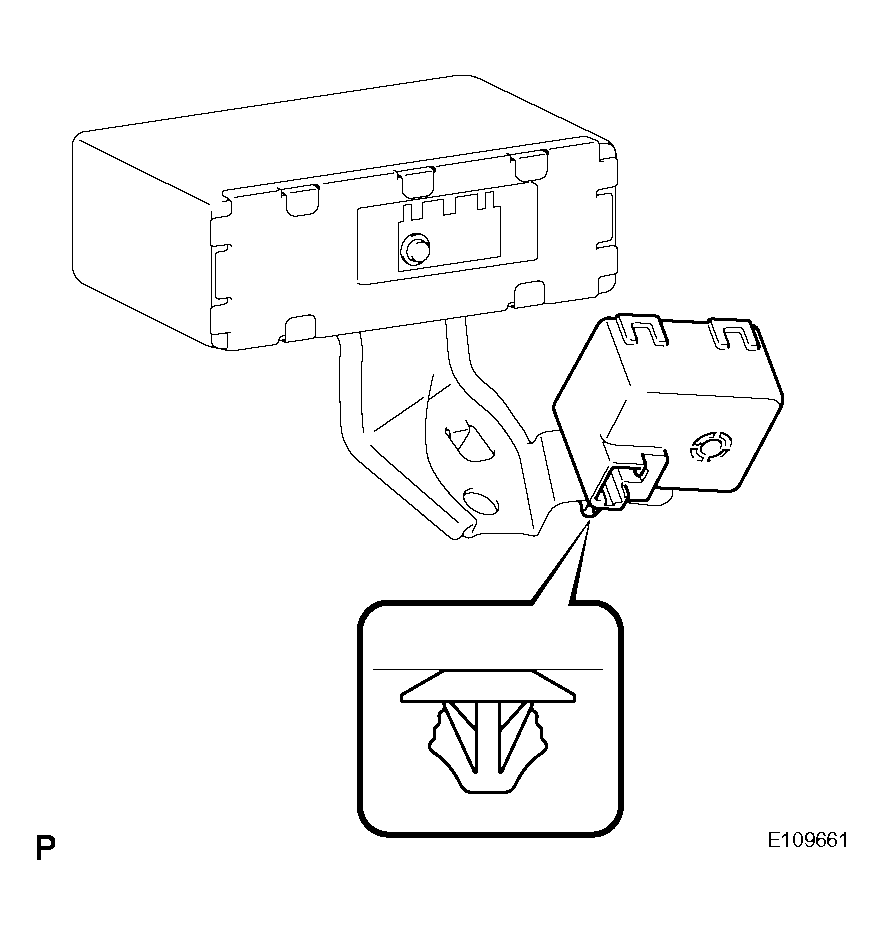 P

E109661