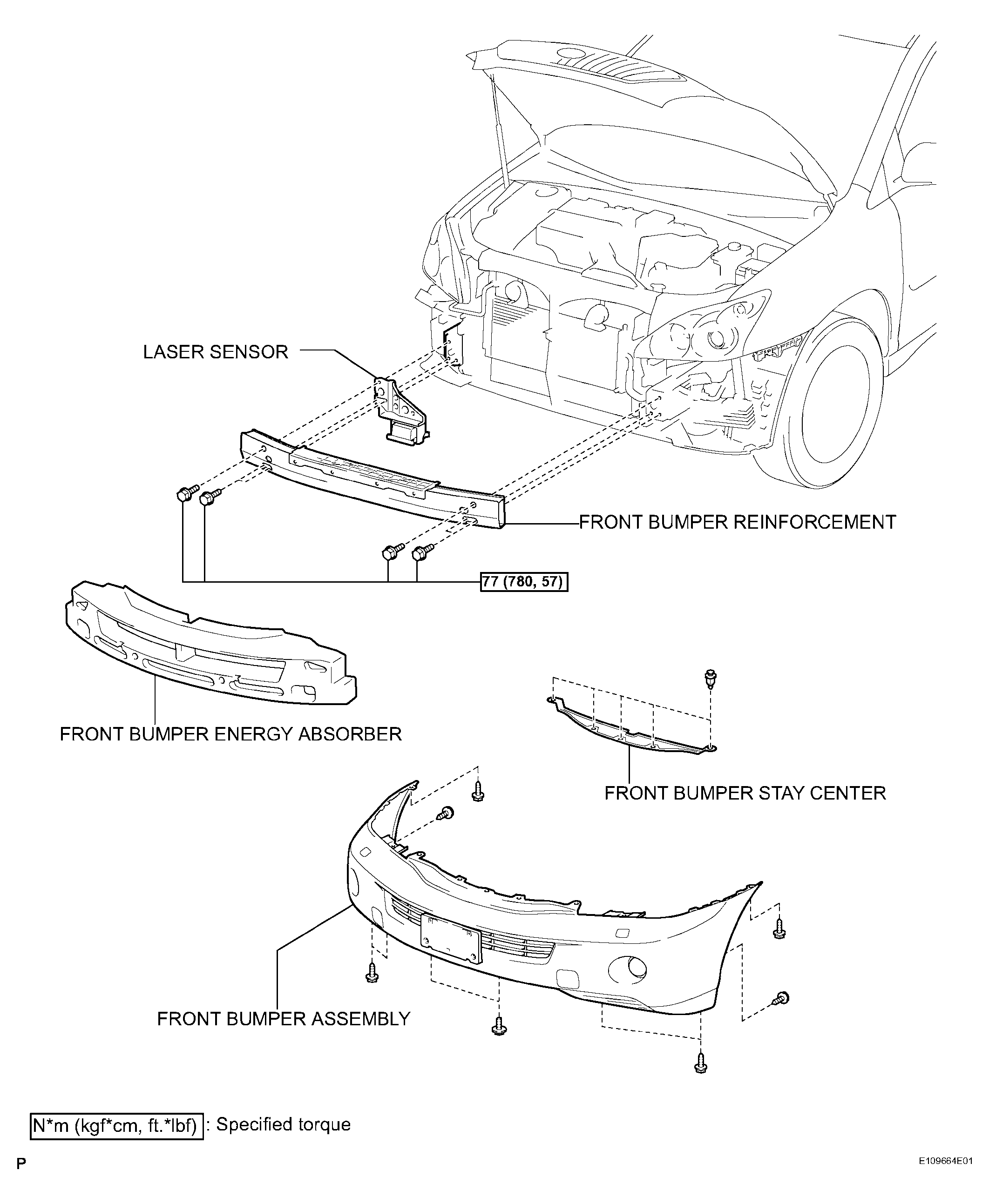 LASER SENSOR

FRONT BUMPER REINFORCEMENT

77 (780, 57)

FRONT BUMPER ENERGY ABSORBER

FRONT BUMPER STAY CENTER

FRONT BUMPER ASSEMBLY

N*m (kgf*cm, ft.*lbf) : Specified torque

P

E109664E01