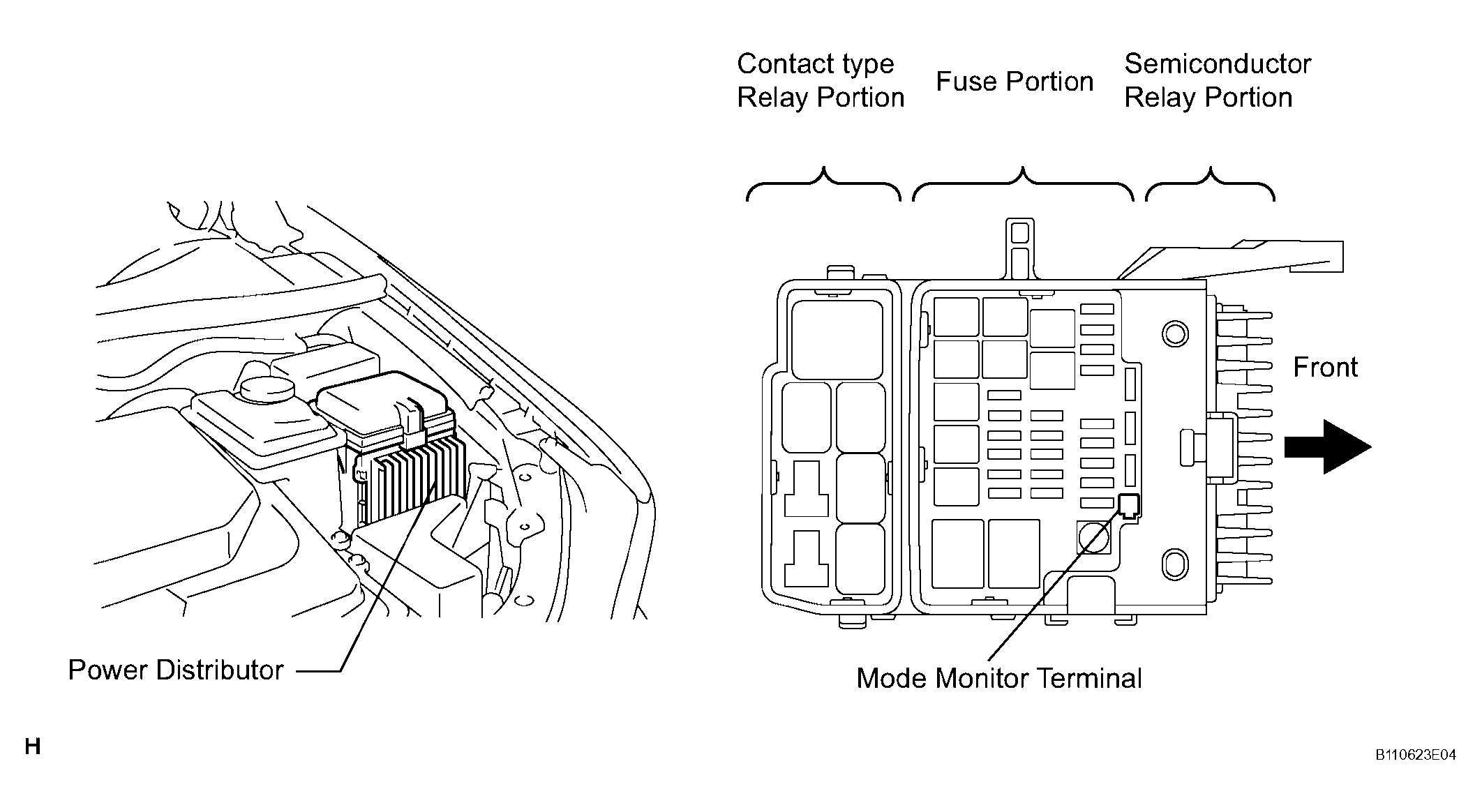 Contact type Relay Portion

Fuse Portion

Semiconductor Relay Portion

Front

Power Distributor

Mode Monitor Terminal

H

B110623E04