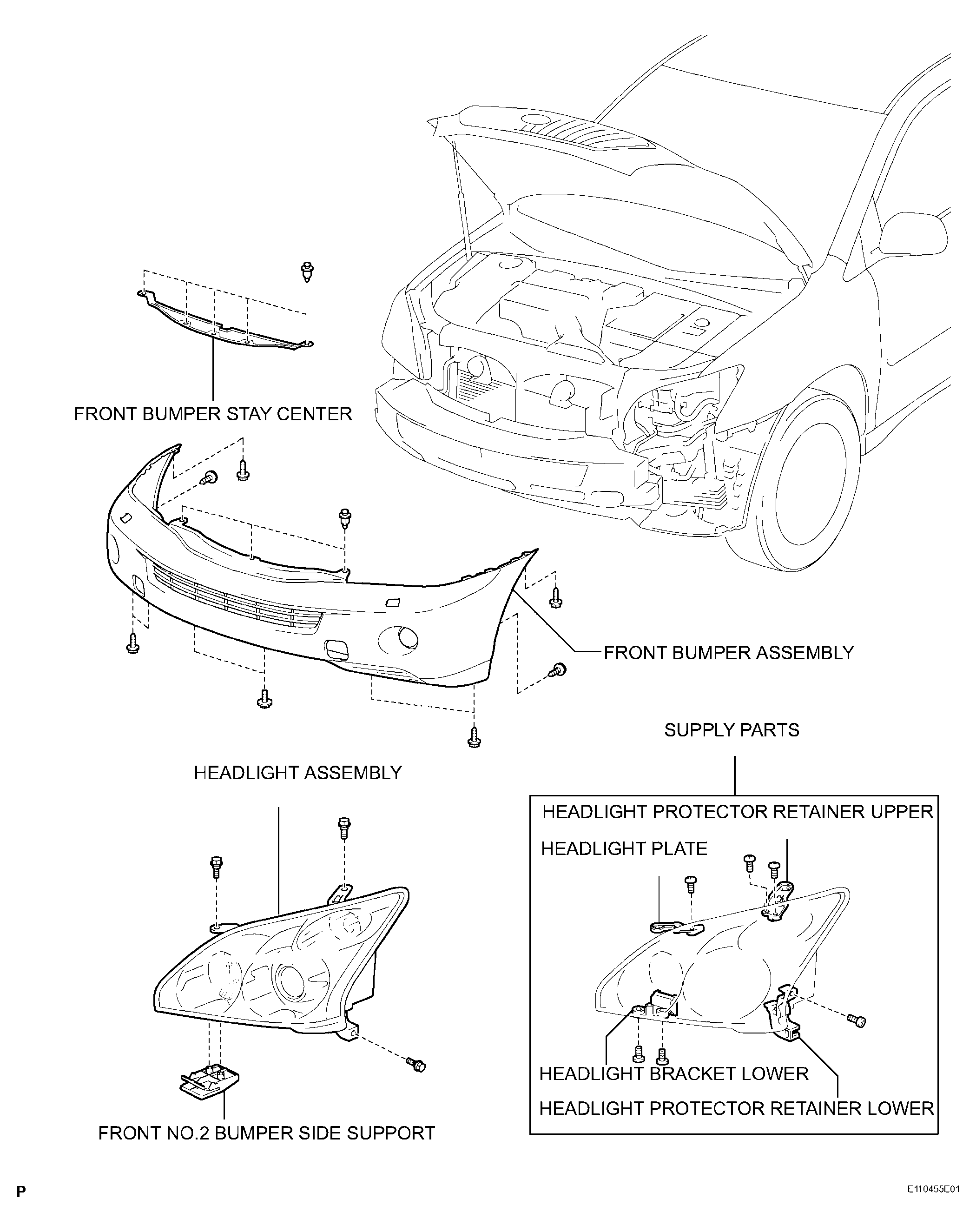 FRONT BUMPER STAY CENTER

FRONT BUMPER ASSEMBLY

SUPPLY PARTS

HEADLIGHT ASSEMBLY

HEADLIGHT PROTECTOR RETAINER UPPER

HEADLIGHT PLATE

HEADLIGHT BRACKET LOWER

HEADLIGHT PROTECTOR RETAINER LOWER

FRONT NO.2 BUMPER SIDE SUPPORT

P

E110455E01