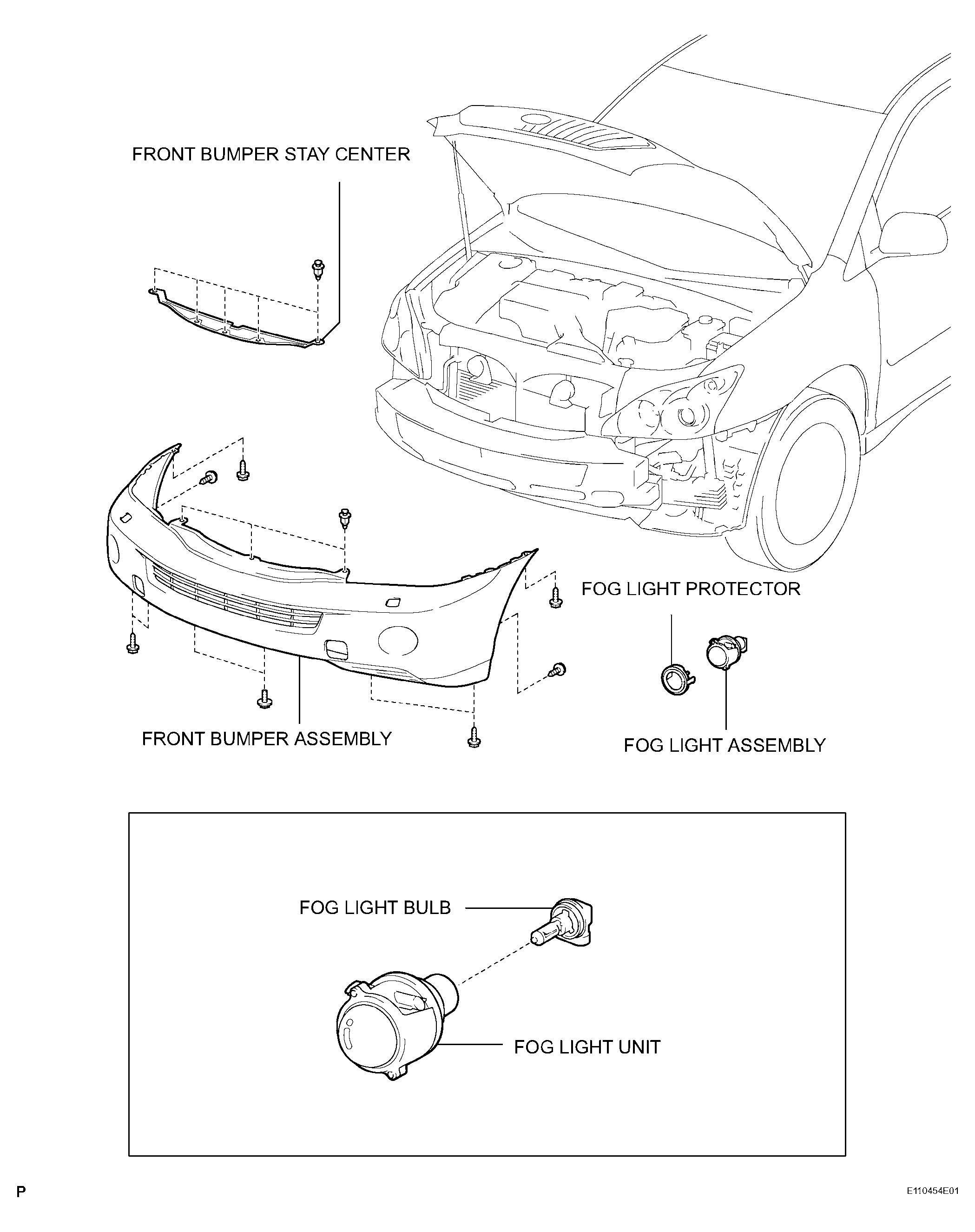 FRONT BUMPER STAY CENTER

FOG LIGHT PROTECTOR

FRONT BUMPER ASSEMBLY

FOG LIGHT ASSEMBLY

FOG LIGHT BULB

FOG LIGHT UNIT

P

E110454E01