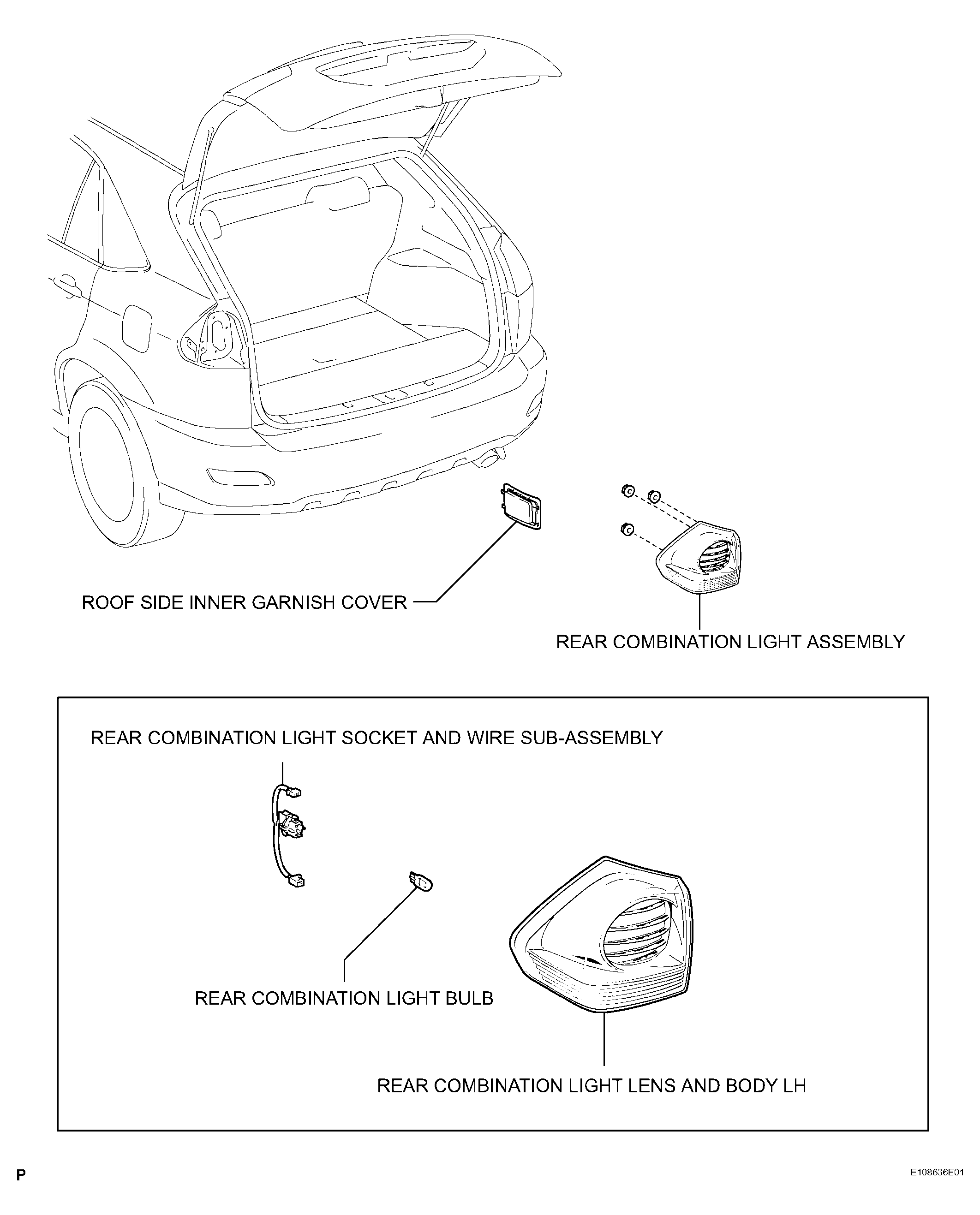 ROOF SIDE INNER GARNISH COVER

REAR COMBINATION LIGHT ASSEMBLY

REAR COMBINATION LIGHT SOCKET AND WIRE SUB-ASSEMBLY

REAR COMBINATION LIGHT BULB

REAR COMBINATION LIGHT LENS AND BODY LH

P

E108636E01