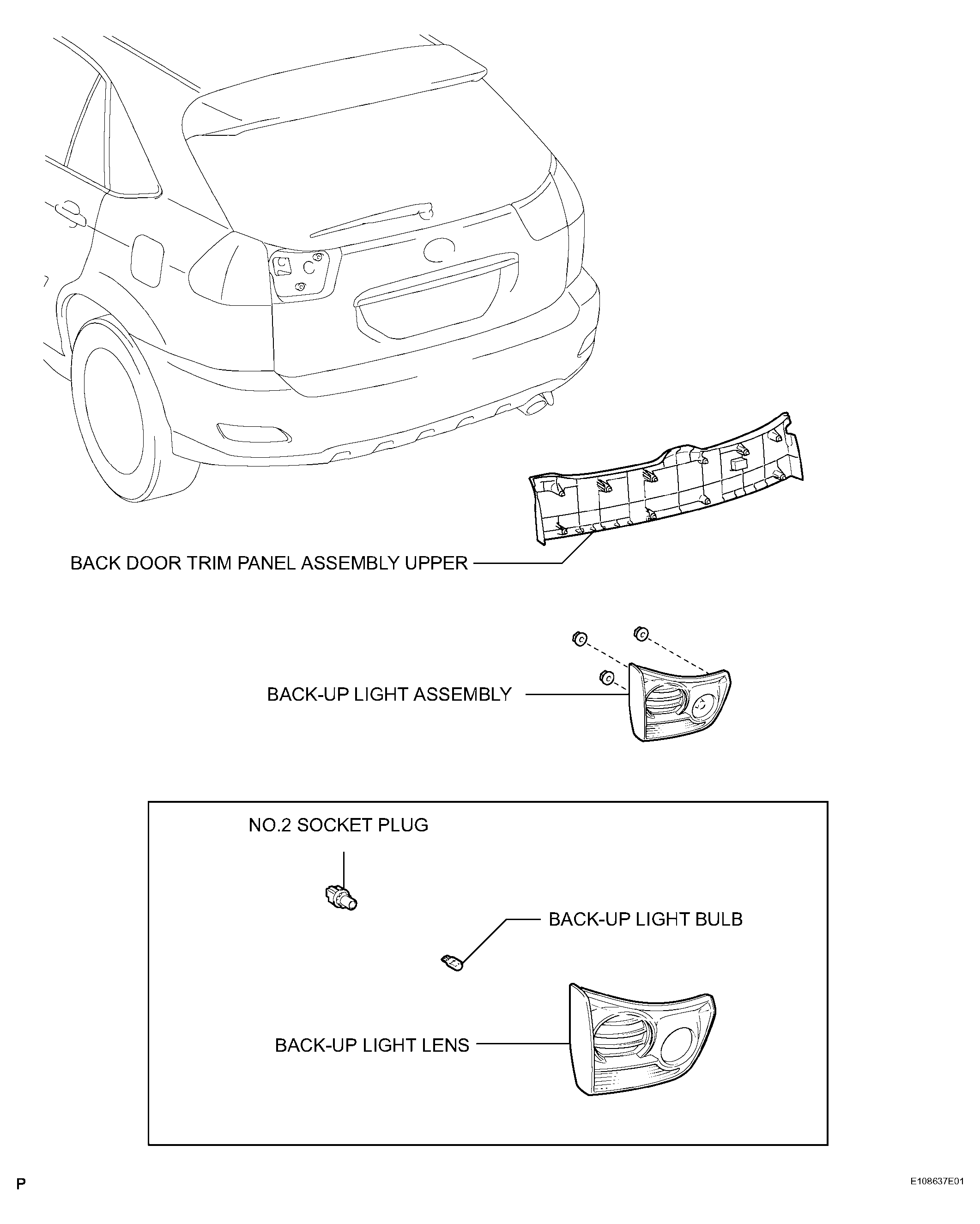 BACK DOOR TRIM PANEL ASSEMBLY UPPER

BACK-UP LIGHT ASSEMBLY

NO.2 SOCKET PLUG

BACK-UP LIGHT BULB

BACK-UP LIGHT LENS

P

E108637E01