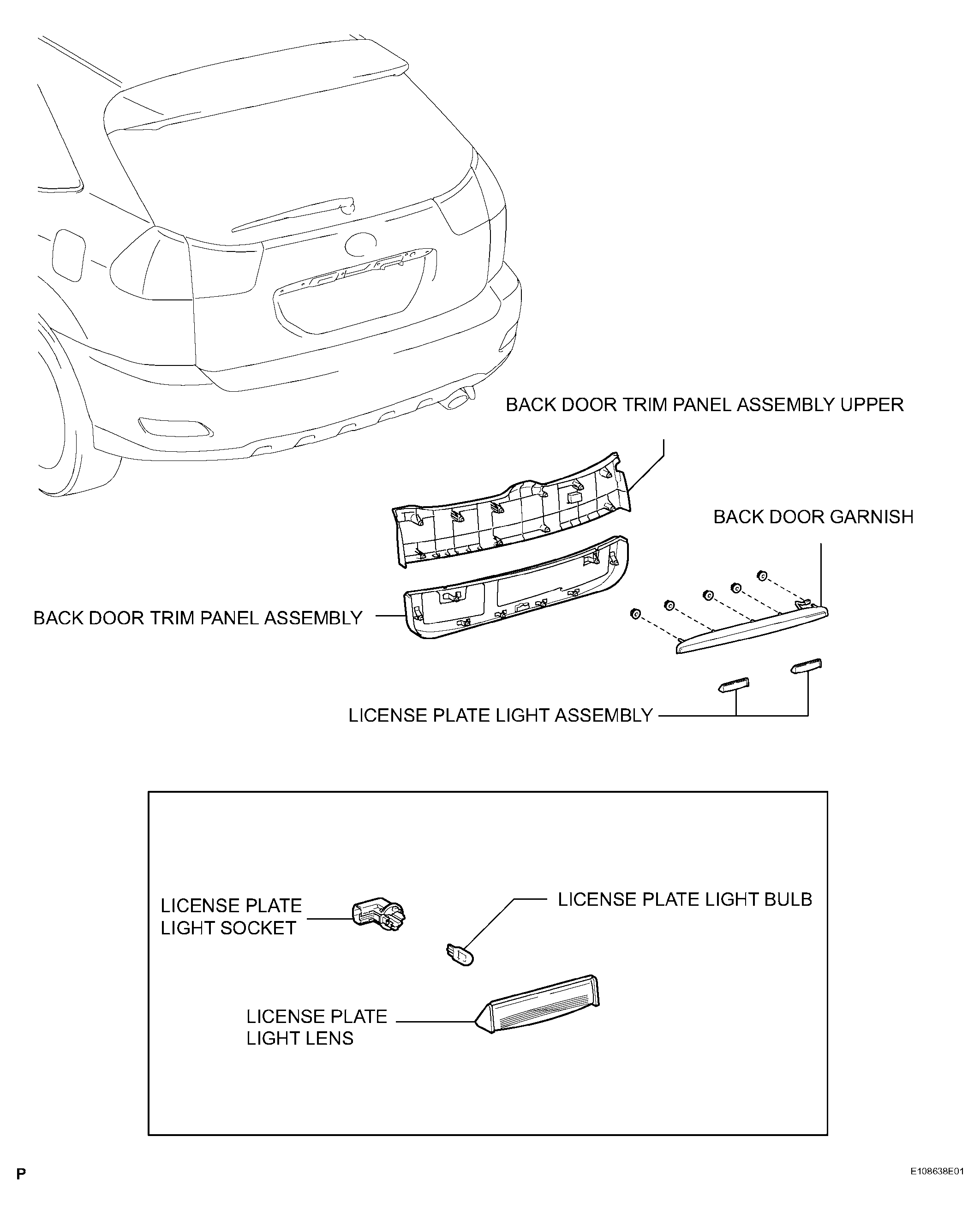 BACK DOOR TRIM PANEL ASSEMBLY UPPER

BACK DOOR GARNISH

BACK DOOR TRIM PANEL ASSEMBLY

LICENSE PLATE LIGHT ASSEMBLY

LICENSE PLATE LIGHT SOCKET

LICENSE PLATE LIGHT BULB

LICENSE PLATE LIGHT LENS

P

E108638E01