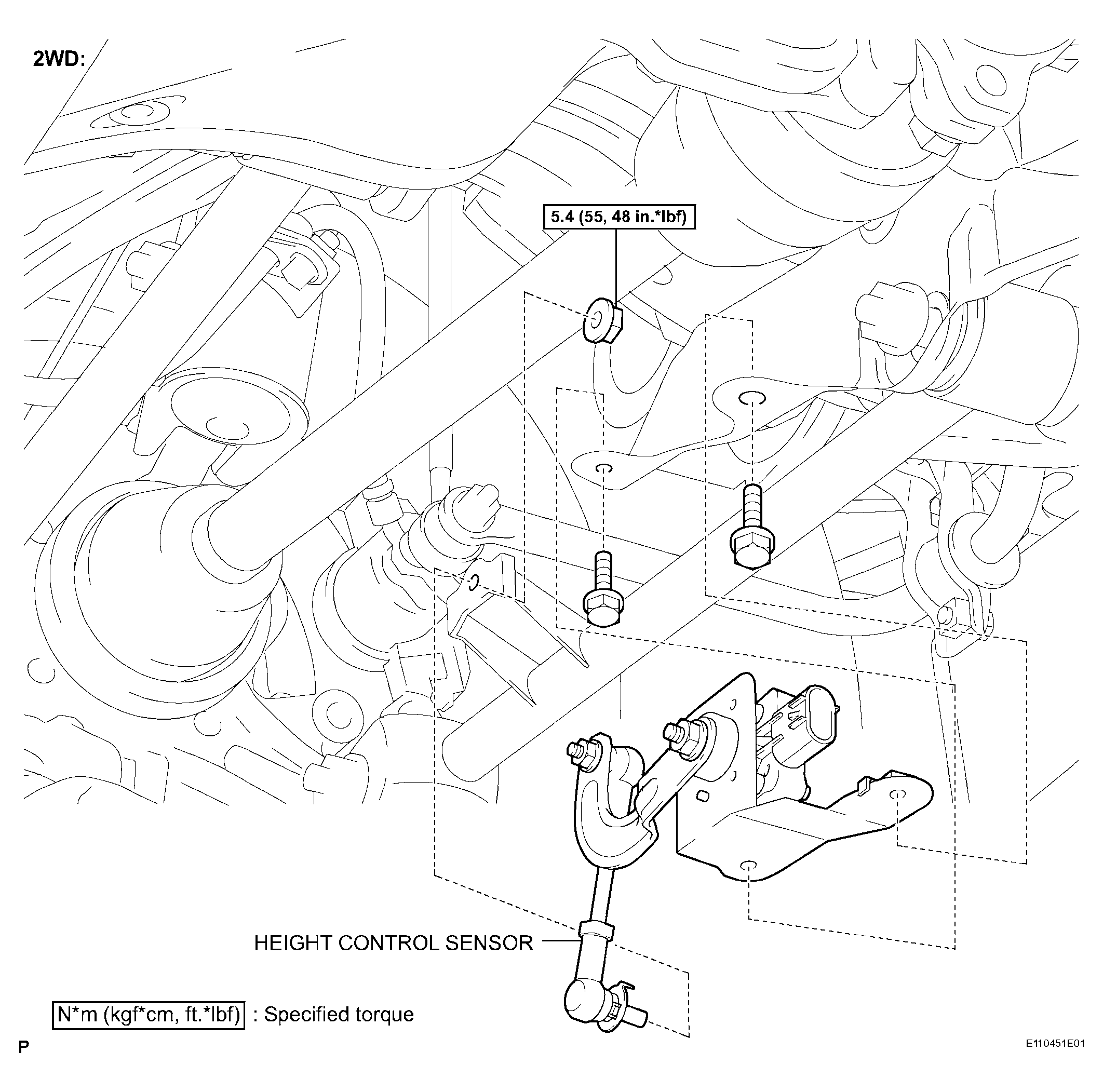 2WD:

5.4 (55, 48 in.*lbf)

HEIGHT CONTROL SENSOR

N*m (kgf*cm, ft.*lbf) : Specified torque

P

E110451E01