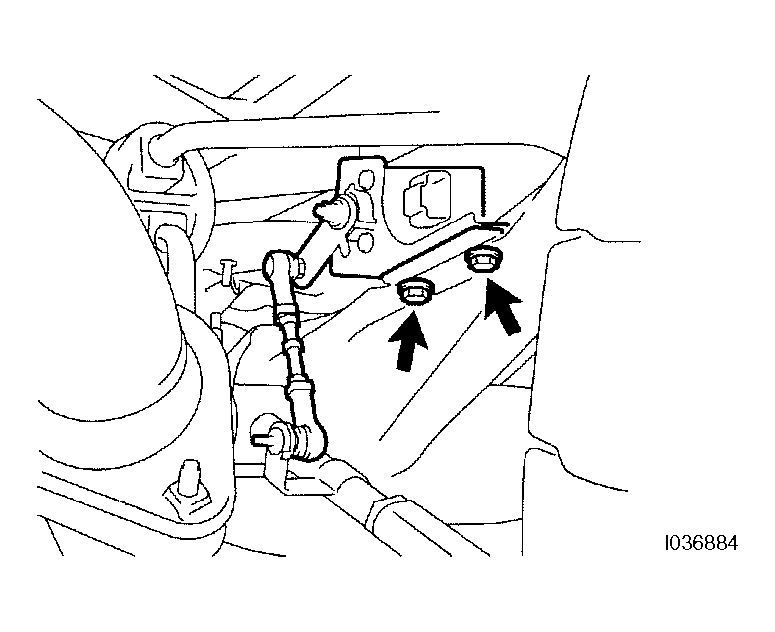 I036884